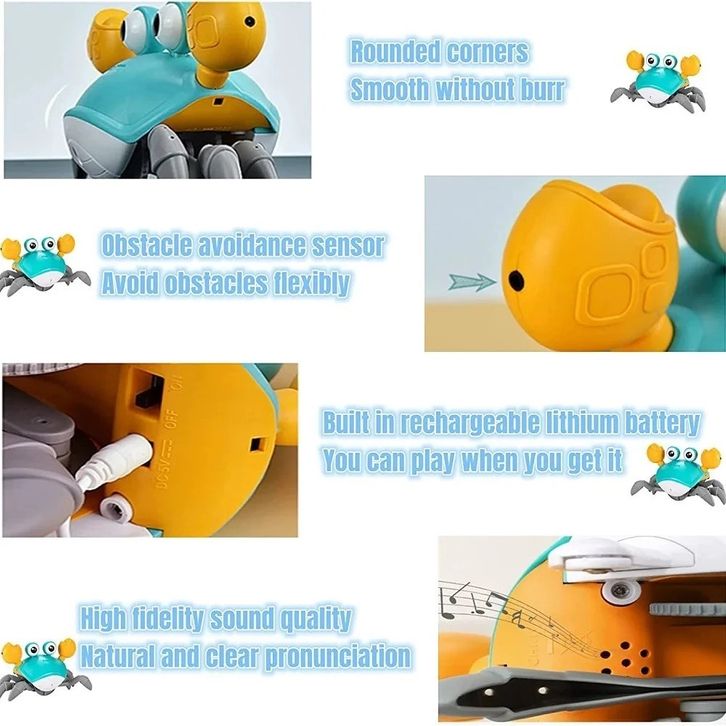 Rounded corners
Smooth without burr

Obstacle avoidance sensor
Avoid obstacles flexibly

ON
OFF
DC5V

Built in rechargeable lithium battery
You can play when you get it

High fidelity sound quality
Natural and clear pronunciation