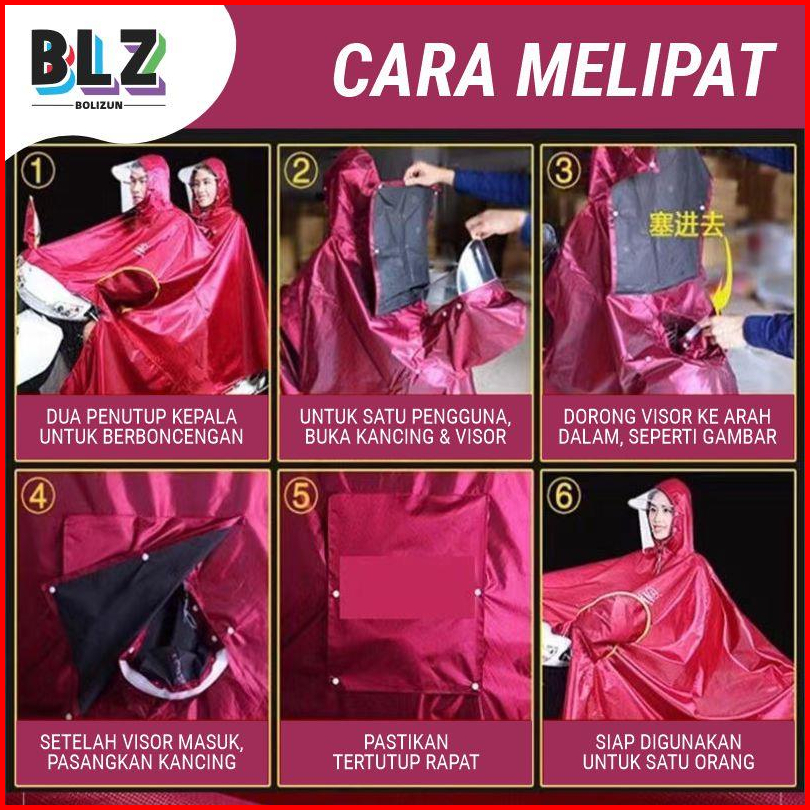 BLZ
BOLIZUN

CARA MELIPAT

1
DUA PENUTUP KEPALA UNTUK BERBONCENGAN

2
UNTUK SATU PENGGUNA, BUKA KANCING & VISOR

3
塞进去
DORONG VISOR KE ARAH DALAM, SEPERTI GAMBAR

4
SETELAH VISOR MASUK, PASANGKAN KANCING

5
PASTIKAN TERTUTUP RAPAT

6
SIAP DIGUNAKAN UNTUK SATU ORANG