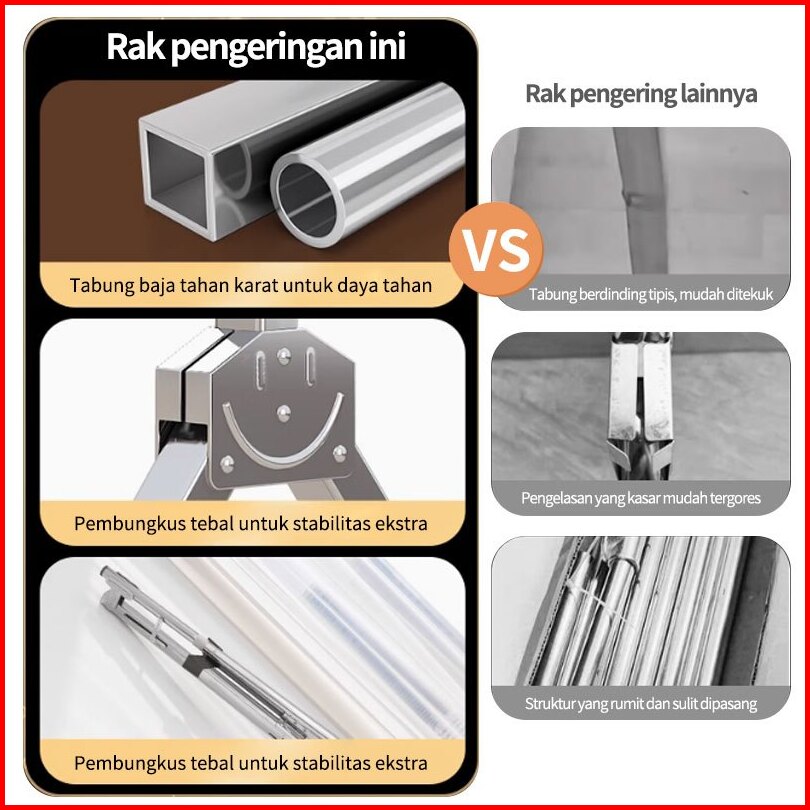 Rak pengeringan ini

Tabung baja tahan karat untuk daya tahan

Pembungkus tebal untuk stabilitas ekstra

Pembungkus tebal untuk stabilitas ekstra

VS

Rak pengering lainnya

Tabung berdinding tipis, mudah ditekuk

Pengelasan yang kasar mudah tergores

Struktur yang rumit dan sulit dipasang