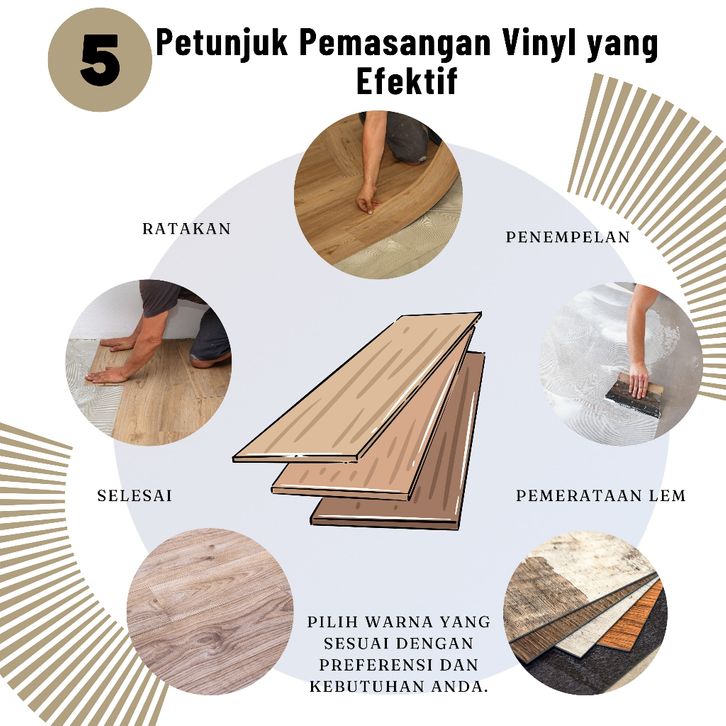 5 Petunjuk Pemasangan Vinyl yang Efektif

RATAKAN

PENEMPELAN

SELESAI

PEMERATAAN LEM

PILIH WARNA YANG SESUAI DENGAN PREFERENSI DAN KEBUTUHAN ANDA.