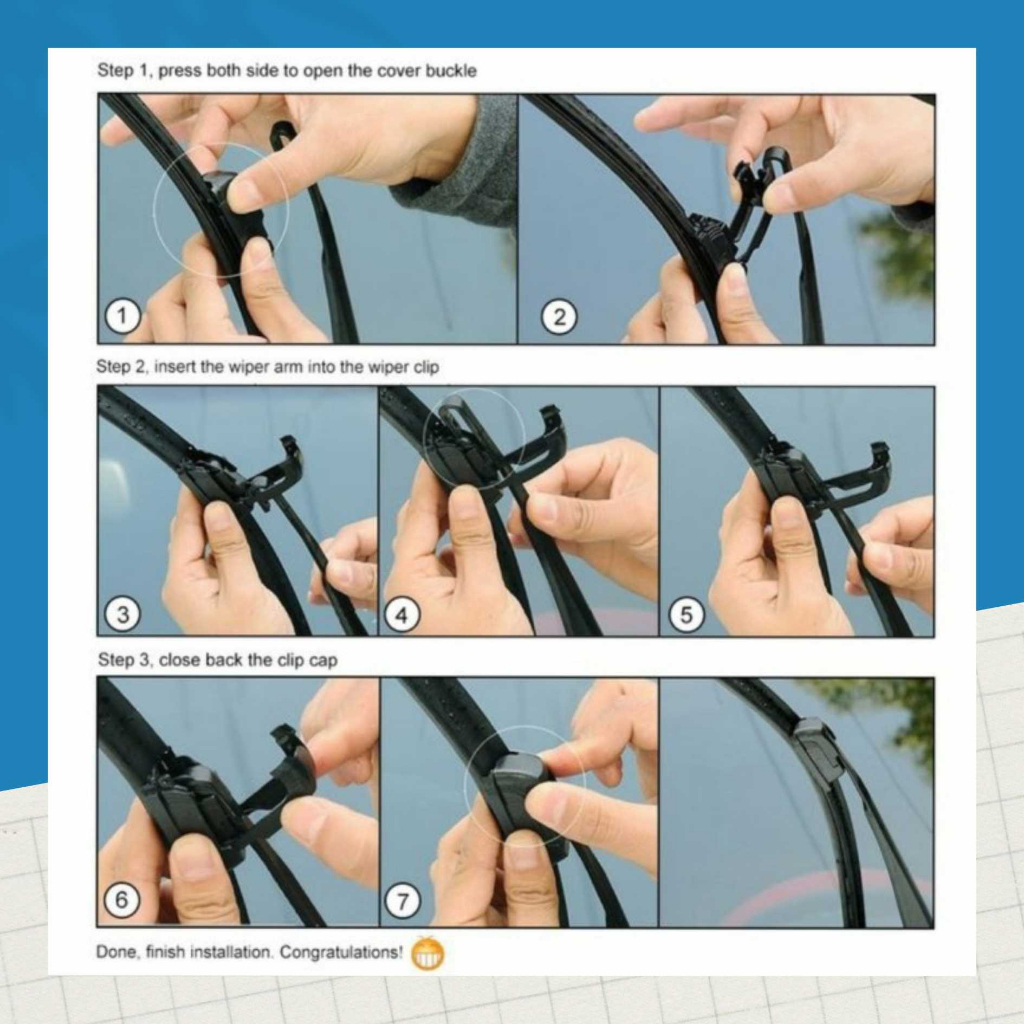 Step 1, press both side to open the cover buckle

1

2

Step 2, insert the wiper arm into the wiper clip

3

4

5

Step 3, close back the clip cap

6

7

Done, finish installation. Congratulations!