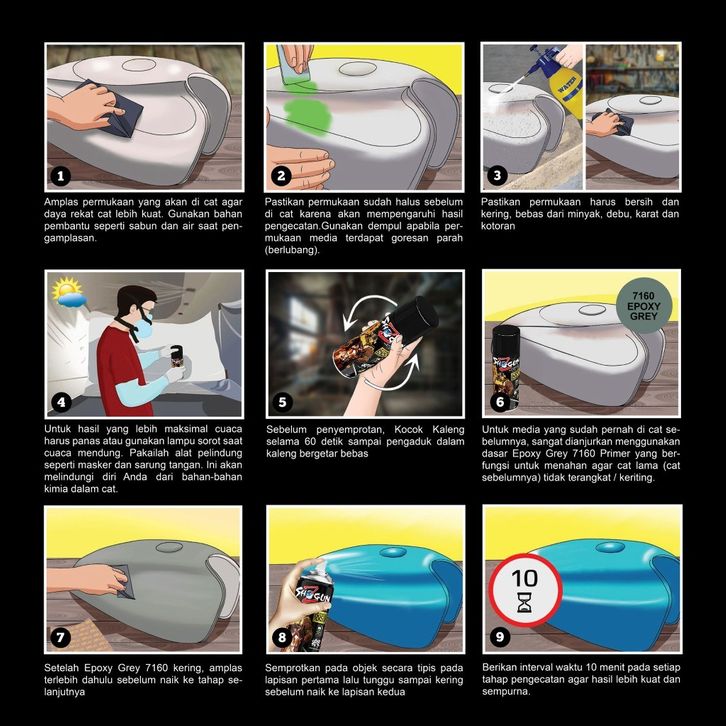 1

Amplas permukaan yang akan di cat agar daya rekat cat lebih kuat. Gunakan bahan pembantu seperti sabun dan air saat pengamplasan.

2

Pastikan permukaan sudah halus sebelum di cat karena akan mempengaruhi hasil pengecatan.Gunakan dempul apabila permukaan media terdapat goresan parah (berlubang).

WATER

3

Pastikan permukaan harus bersih dan kering, bebas dari minyak, debu, karat dan kotoran

4

Untuk hasil yang lebih maksimal cuaca harus panas atau gunakan lampu sorot saat cuaca mendung. Pakailah alat pelindung seperti masker dan sarung tangan. Ini akan melindungi diri Anda dari bahan-bahan kimia dalam cat.

SHOGUN

5

Sebelum penyemprotan, Kocok Kaleng selama 60 detik sampai pengaduk dalam kaleng bergetar bebas

7160 EPOXY GREY

SHOGUN

6

Untuk media yang sudah pernah di cat sebelumnya, sangat dianjurkan menggunakan dasar Epoxy Grey 7160 Primer yang berfungsi untuk menahan agar cat lama (cat sebelumnya) tidak terangkat / keriting.

7

Setelah Epoxy Grey 7160 kering, amplas terlebih dahulu sebelum naik ke tahap selanjutnya

SHOGUN

8

Semprotkan pada objek secara tipis pada lapisan pertama lalu tunggu sampai kering sebelum naik ke lapisan kedua

10

9

Berikan interval waktu 10 menit pada setiap tahap pengecatan agar hasil lebih kuat dan sempurna.