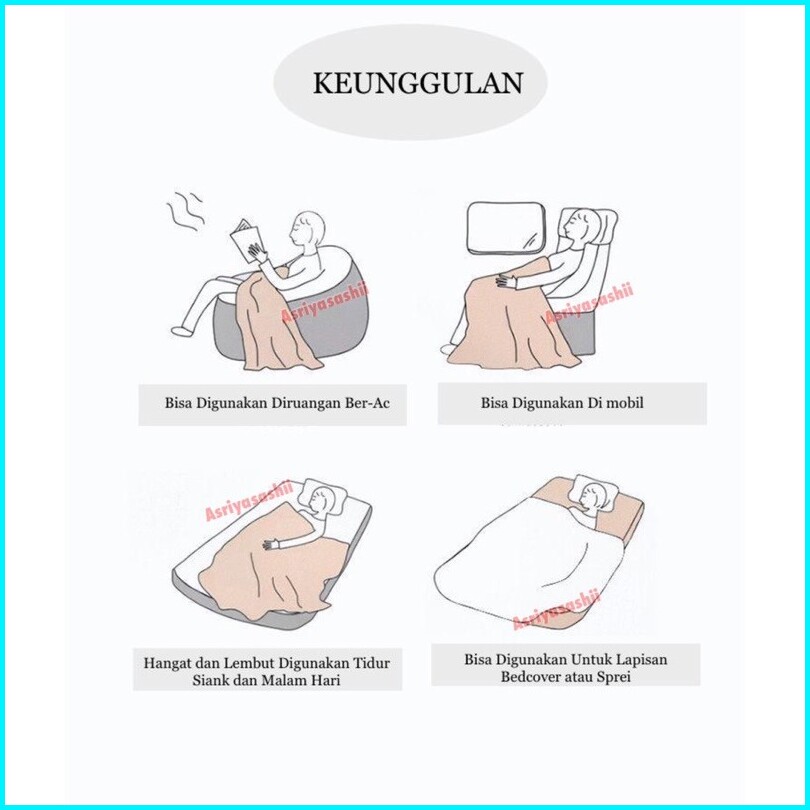 KEUNGGULAN

Asriyasashii

Bisa Digunakan Diruangan Ber-Ac

Asriyasashii

Bisa Digunakan Di mobil

Asriyasashii

Hangat dan Lembut Digunakan Tidur Siank dan Malam Hari

Asriyasashii

Bisa Digunakan Untuk Lapisan Bedcover atau Sprei