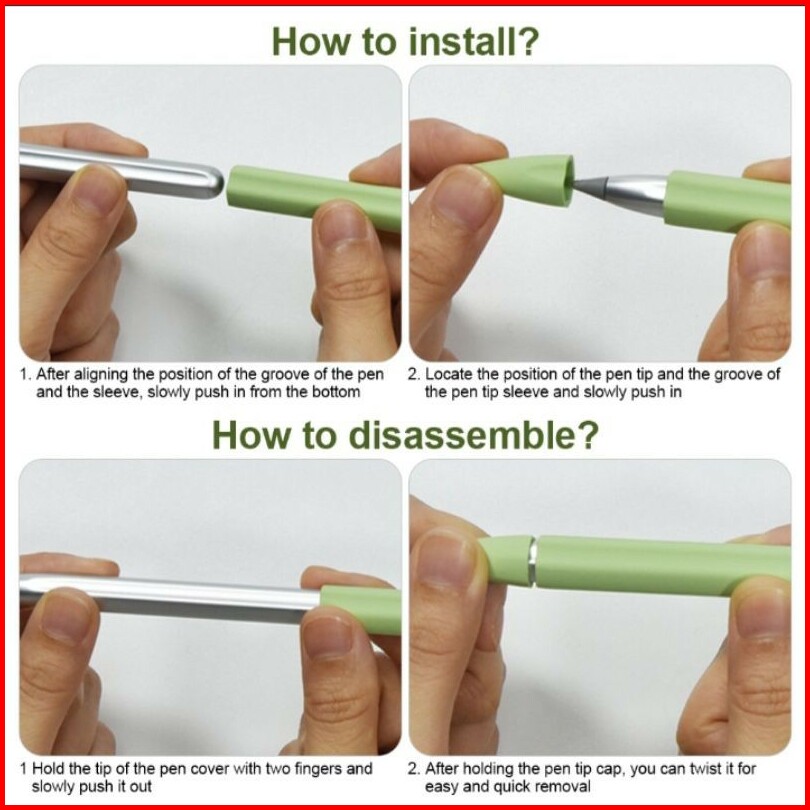 How to install?

1. After aligning the position of the groove of the pen and the sleeve, slowly push in from the bottom

2. Locate the position of the pen tip and the groove of the pen tip sleeve and slowly push in

How to disassemble?

1 Hold the tip of the pen cover with two fingers and slowly push it out

2. After holding the pen tip cap, you can twist it for easy and quick removal