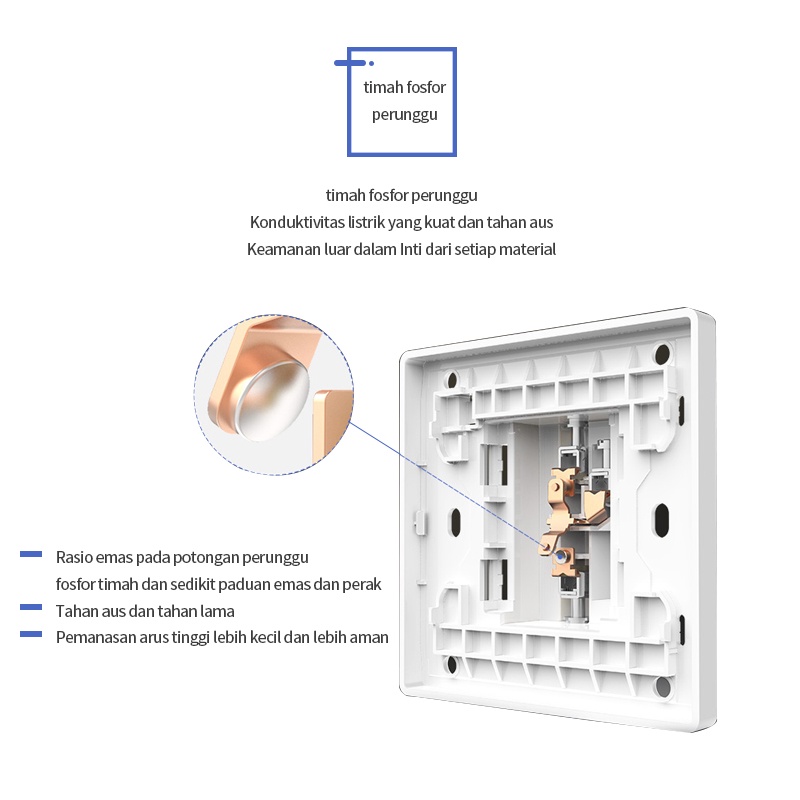 timah fosfor perunggu

timah fosfor perunggu
Konduktivitas listrik yang kuat dan tahan aus
Keamanan luar dalam Inti dari setiap material

Rasio emas pada potongan perunggu fosfor timah dan sedikit paduan emas dan perak

Tahan aus dan tahan lama

Pemanasan arus tinggi lebih kecil dan lebih aman