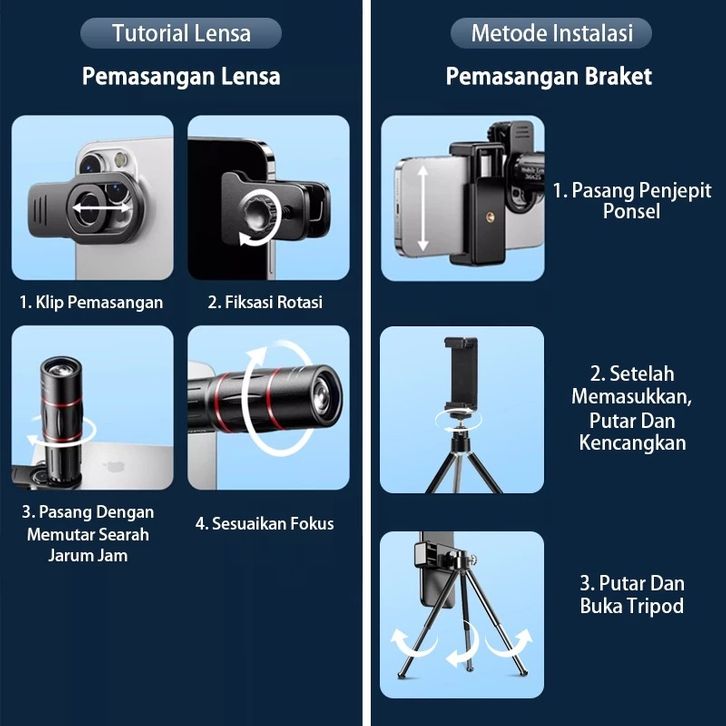 Tutorial Lensa

Pemasangan Lensa

1. Klip Pemasangan

2. Fiksasi Rotasi

3. Pasang Dengan Memutar Searah Jarum Jam

4. Sesuaikan Fokus

Metode Instalasi

Pemasangan Braket

1. Pasang Penjepit Ponsel

2. Setelah Memasukkan, Putar Dan Kencangkan

3. Putar Dan Buka Tripod