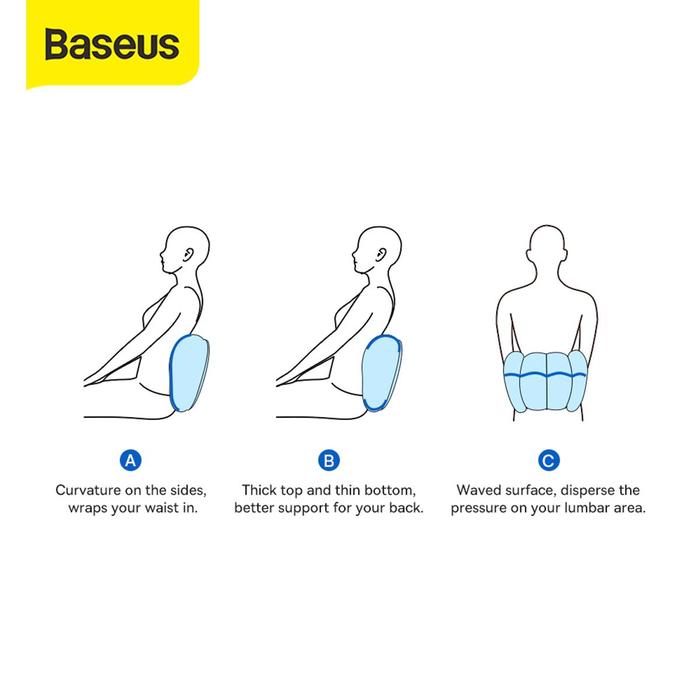 Baseus

A
Curvature on the sides, wraps your waist in.

B
Thick top and thin bottom, better support for your back.

C
Waved surface, disperse the pressure on your lumbar area.