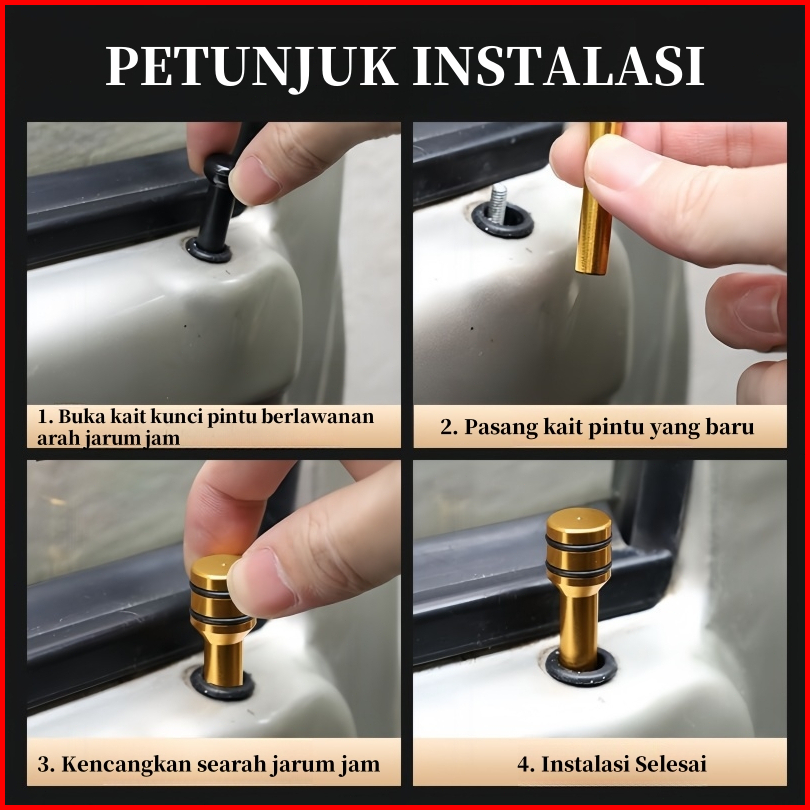 PETUNJUK INSTALASI

1. Buka kait kunci pintu berlawanan arah jarum jam

2. Pasang kait pintu yang baru

3. Kencangkan searah jarum jam

4. Instalasi Selesai