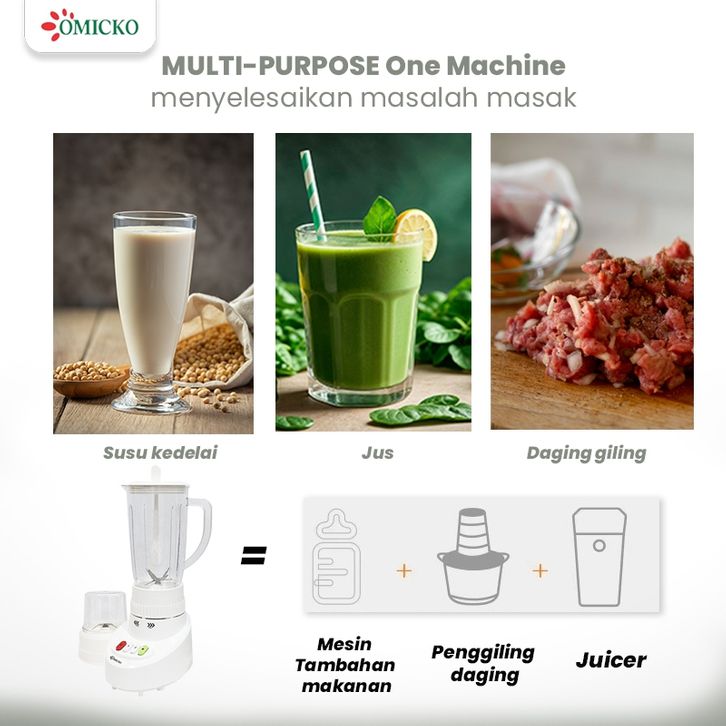 OMICKO

MULTI-PURPOSE One Machine
menyelesaikan masalah masak

Susu kedelai

Jus

Daging giling

=

+

+

Mesin Tambahan makanan

Penggiling daging

Juicer