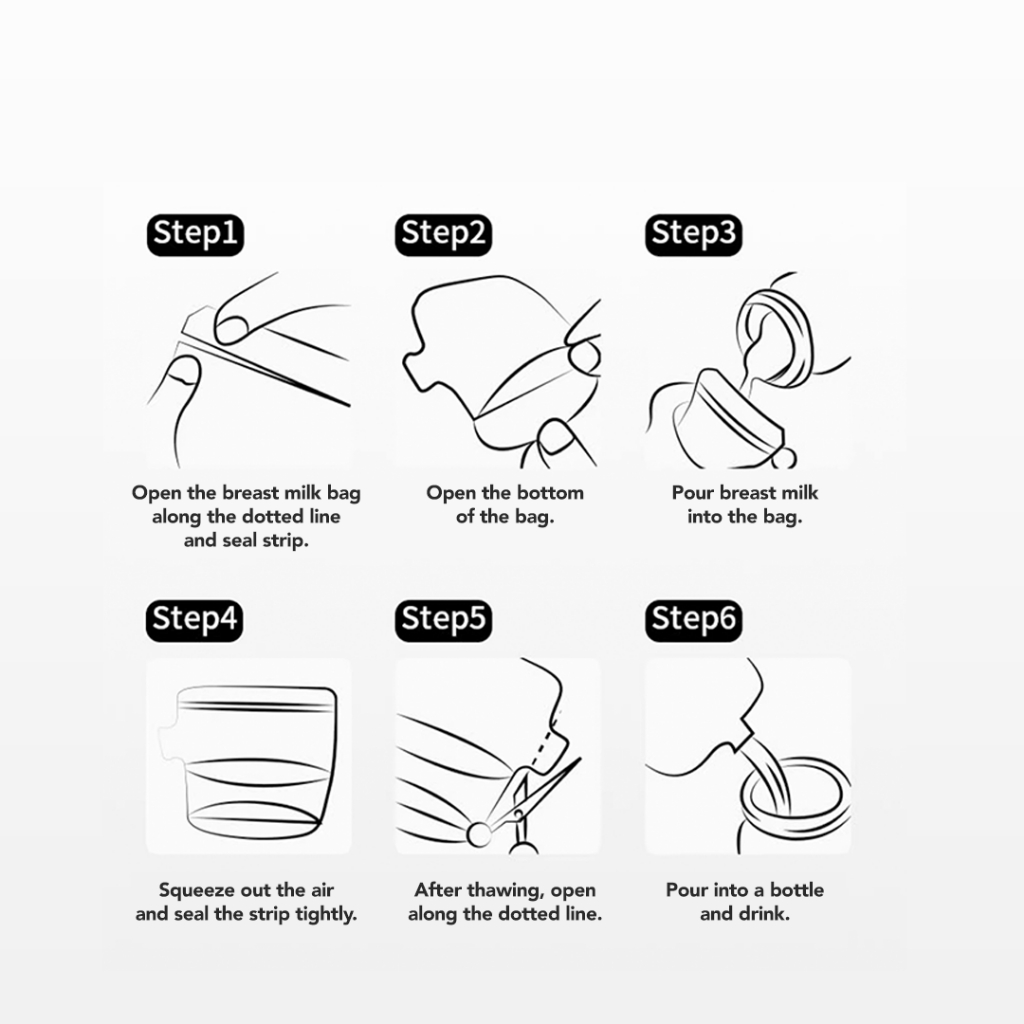 Step1

Open the breast milk bag along the dotted line and seal strip.

Step2

Open the bottom of the bag.

Step3

Pour breast milk into the bag.

Step4

Squeeze out the air and seal the strip tightly.

Step5

After thawing, open along the dotted line.

Step6

Pour into a bottle and drink.