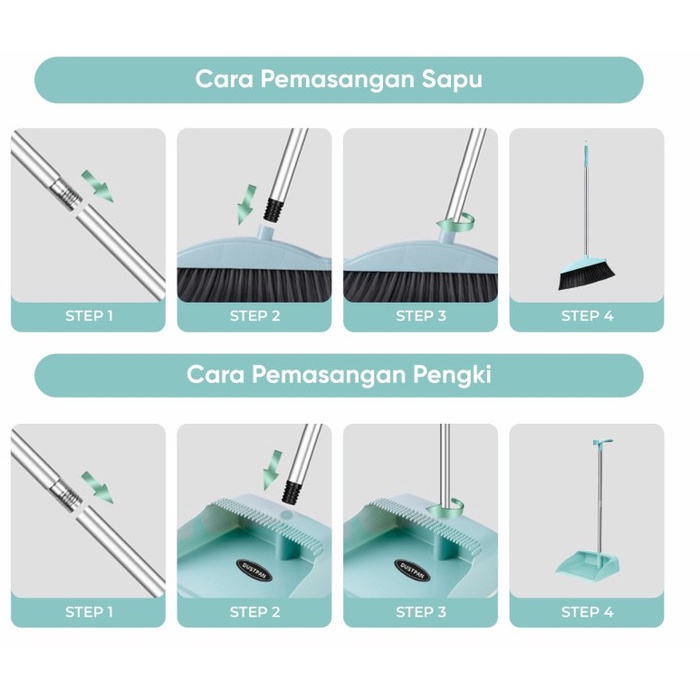 Cara Pemasangan Sapu

STEP 1

STEP 2

STEP 3

STEP 4

Cara Pemasangan Pengki

STEP 1

DUSTPAN

STEP 2

DUSTPAN

STEP 3

STEP 4