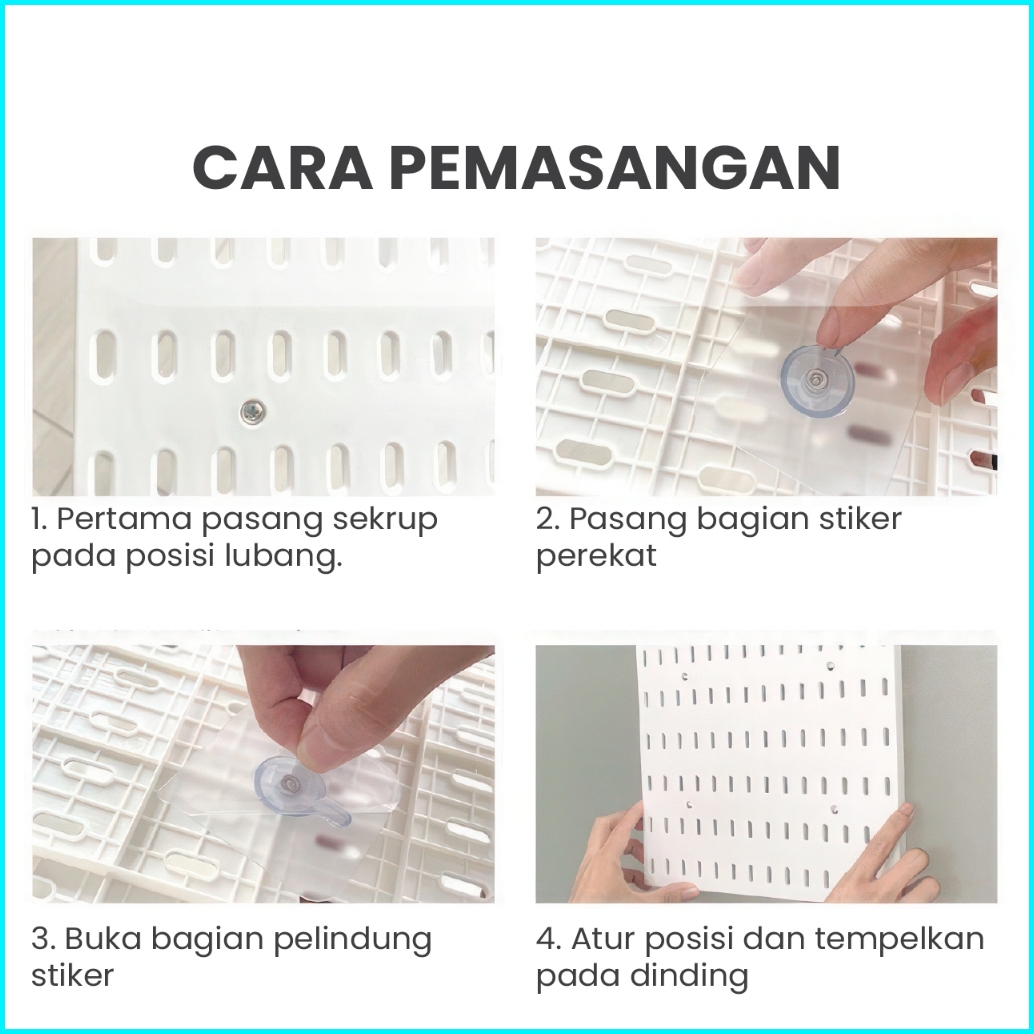 CARA PEMASANGAN

1. Pertama pasang sekrup pada posisi lubang.

2. Pasang bagian stiker perekat

3. Buka bagian pelindung stiker

4. Atur posisi dan tempelkan pada dinding