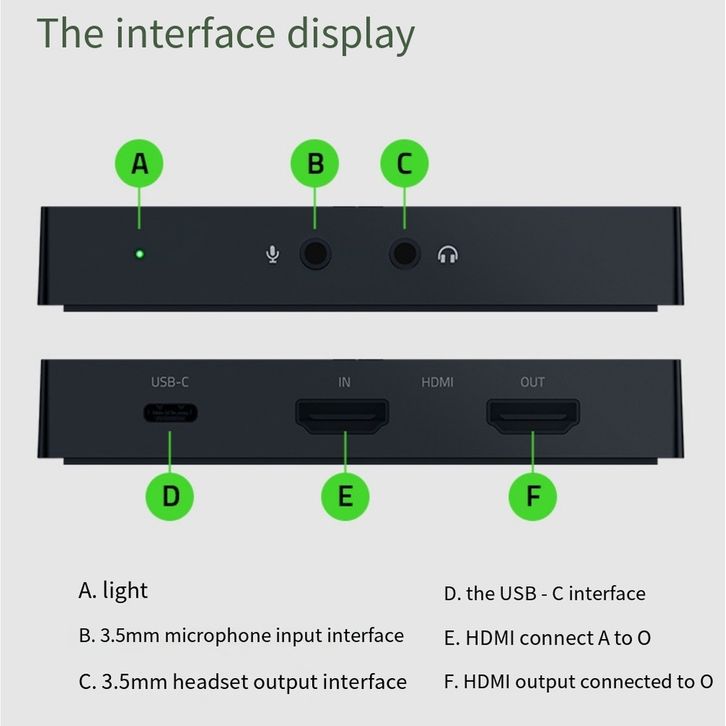 The interface display

A

B

C

USB-C

IN

HDMI

OUT

D

E

F

A. light

B. 3.5mm microphone input interface

C. 3.5mm headset output interface

D. the USB - C interface

E. HDMI connect A to O

F. HDMI output connected to O