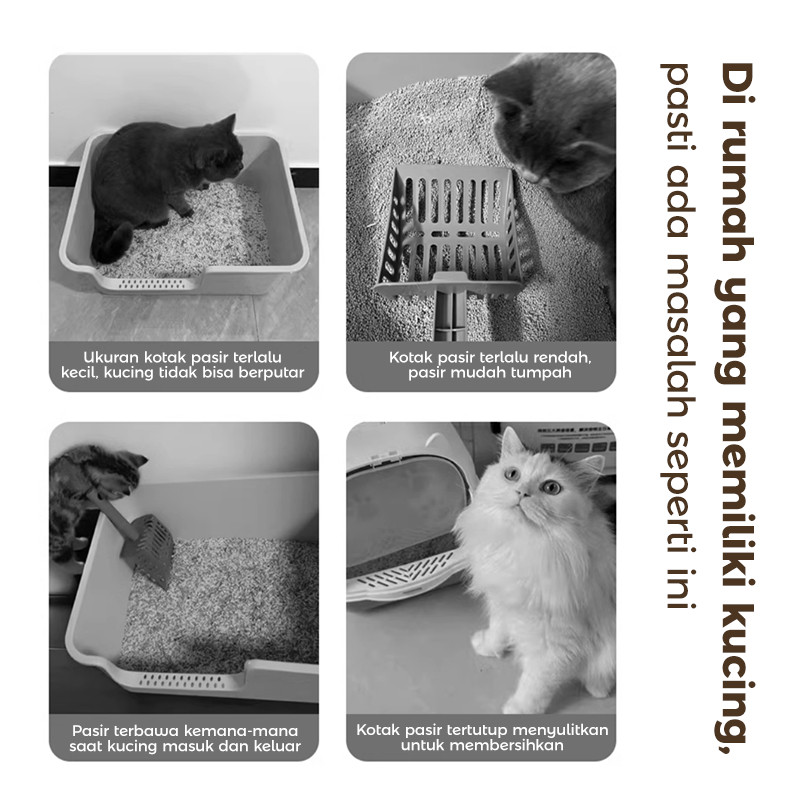 Di rumah yang memiliki kucing,
pasti ada masalah seperti ini

Ukuran kotak pasir terlalu kecil, kucing tidak bisa berputar

Kotak pasir terlalu rendah, pasir mudah tumpah

Pasir terbawa kemana-mana saat kucing masuk dan keluar

Kotak pasir tertutup menyulitkan untuk membersihkan