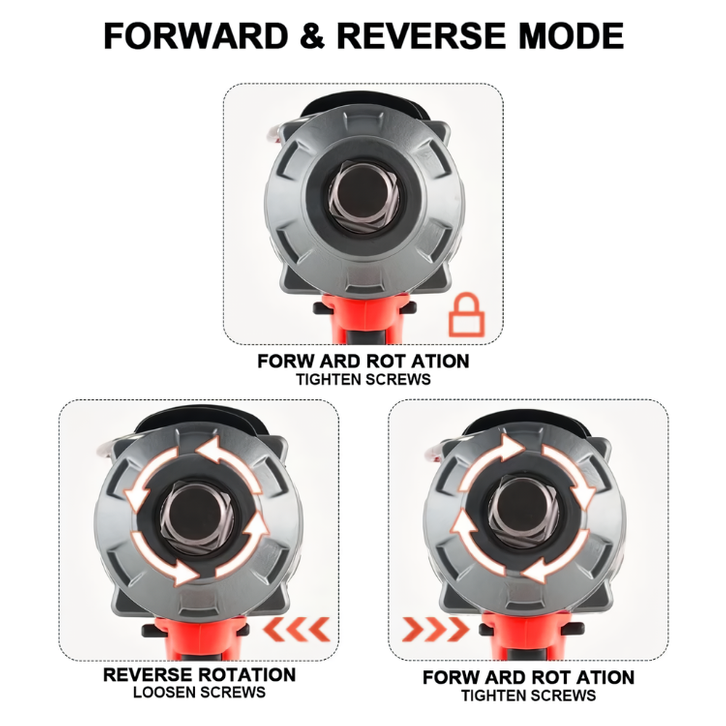 FORWARD & REVERSE MODE

FORW ARD ROT ATION
TIGHTEN SCREWS

REVERSE ROTATION
LOOSEN SCREWS

FORW ARD ROT ATION
TIGHTEN SCREWS