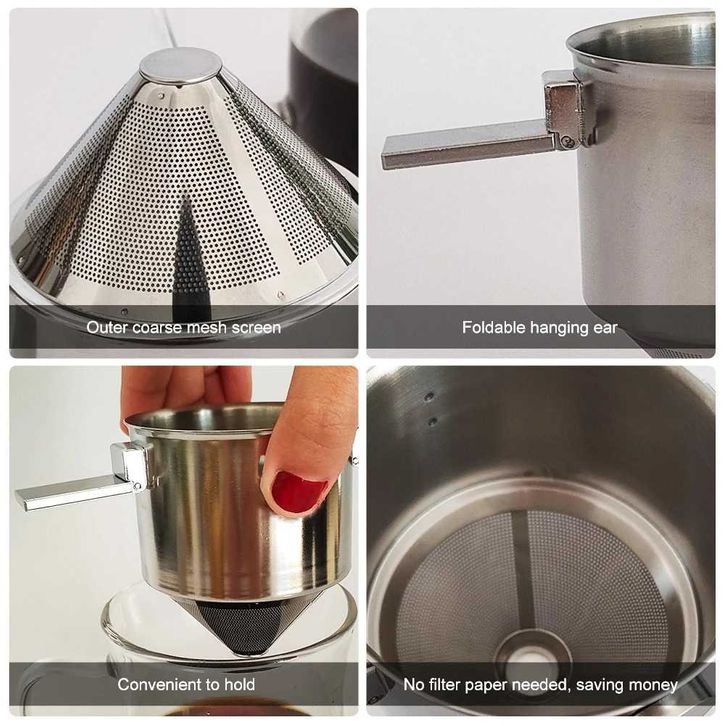 Outer coarse mesh screen

Foldable hanging ear

Convenient to hold

No filter paper needed, saving money