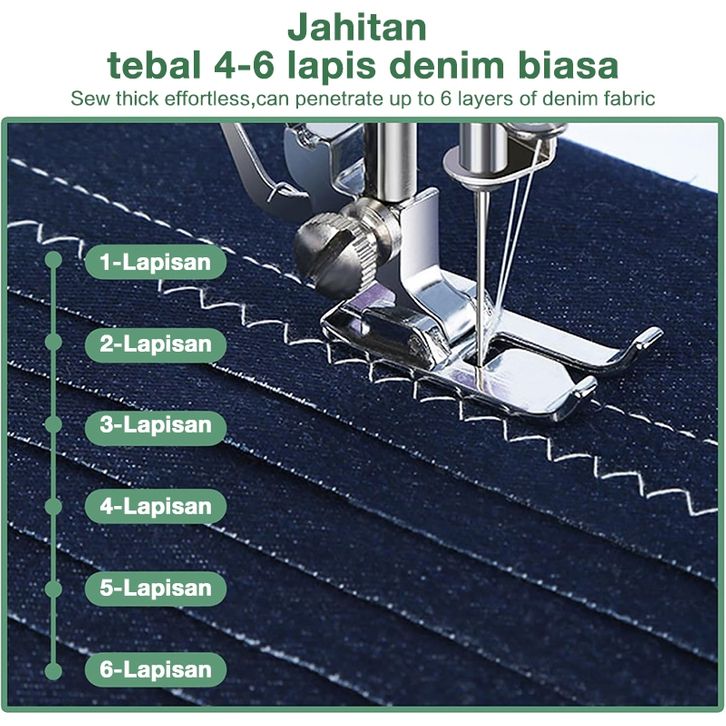 Jahitan
tebal 4-6 lapis denim biasa
Sew thick effortless,can penetrate up to 6 layers of denim fabric

1-Lapisan
2-Lapisan
3-Lapisan
4-Lapisan
5-Lapisan
6-Lapisan