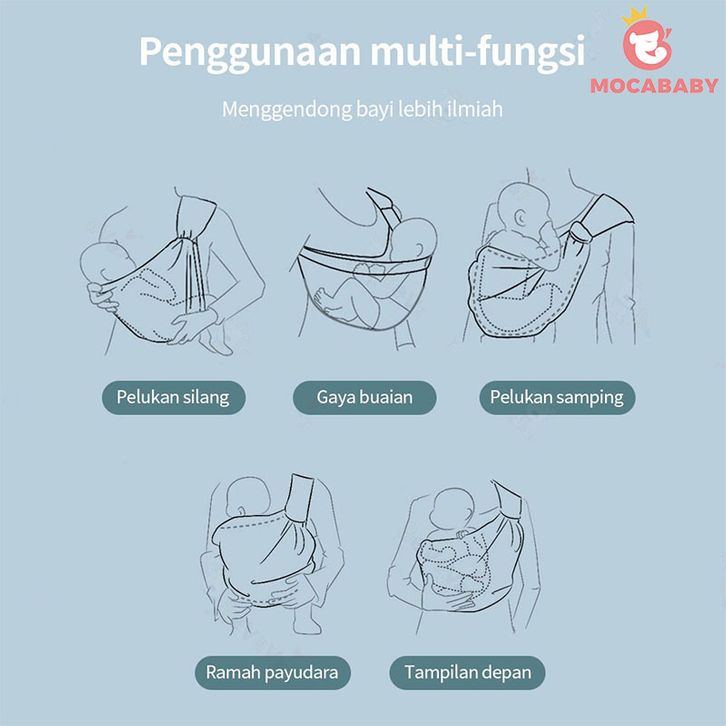 Penggunaan multi-fungsi

MOCABABY

Menggendong bayi lebih ilmiah

Pelukan silang

Gaya buaian

Pelukan samping

Ramah payudara

Tampilan depan