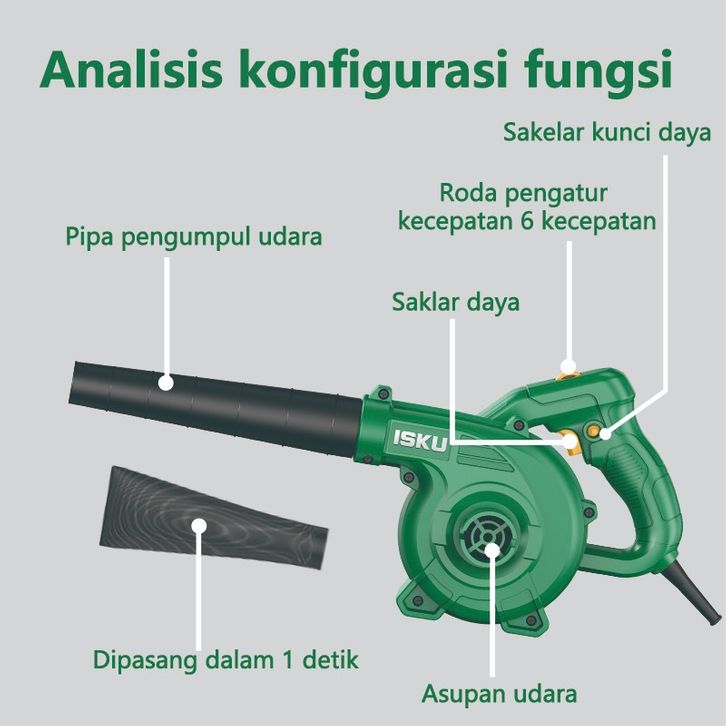 Analisis konfigurasi fungsi

Sakelar kunci daya

Roda pengatur kecepatan 6 kecepatan

Pipa pengumpul udara

Saklar daya

ISKU

Dipasang dalam 1 detik

Asupan udara