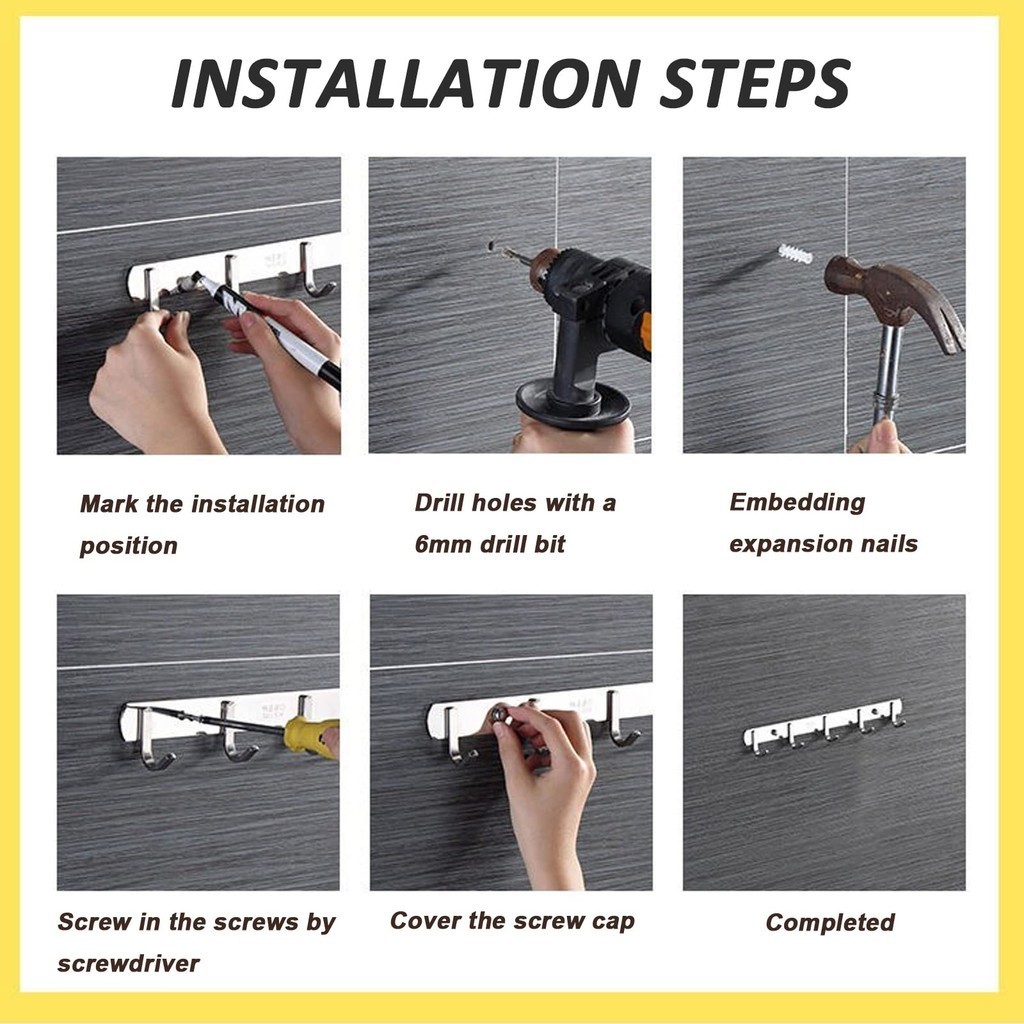 INSTALLATION STEPS

Mark the installation position

Drill holes with a 6mm drill bit

Embedding expansion nails

Screw in the screws by screwdriver

Cover the screw cap

Completed