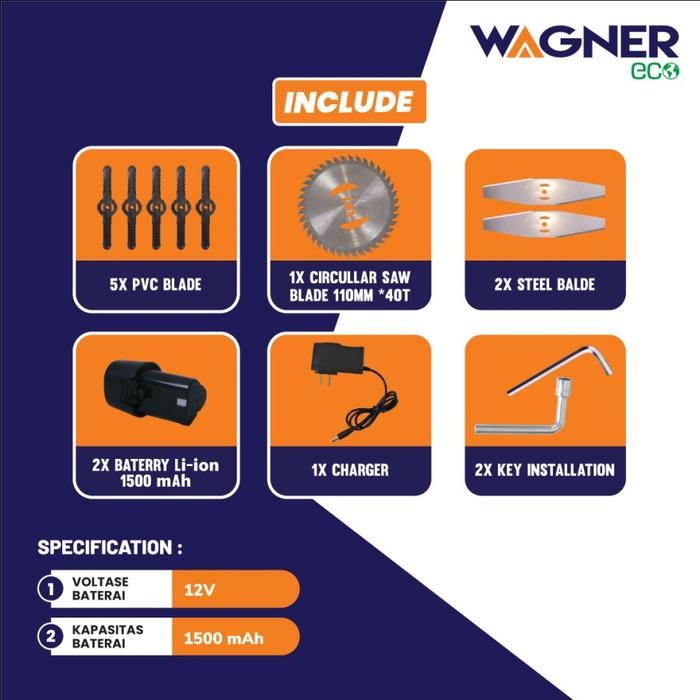 WAGNER
eco

INCLUDE

5X PVC BLADE

1X CIRCULLAR SAW BLADE 110MM *40T

2X STEEL BALDE

2X BATERRY Li-ion 1500 mAh

1X CHARGER

2X KEY INSTALLATION

SPECIFICATION :

1 VOLTASE BATERAI 12V

2 KAPASITAS BATERAI 1500 mAh