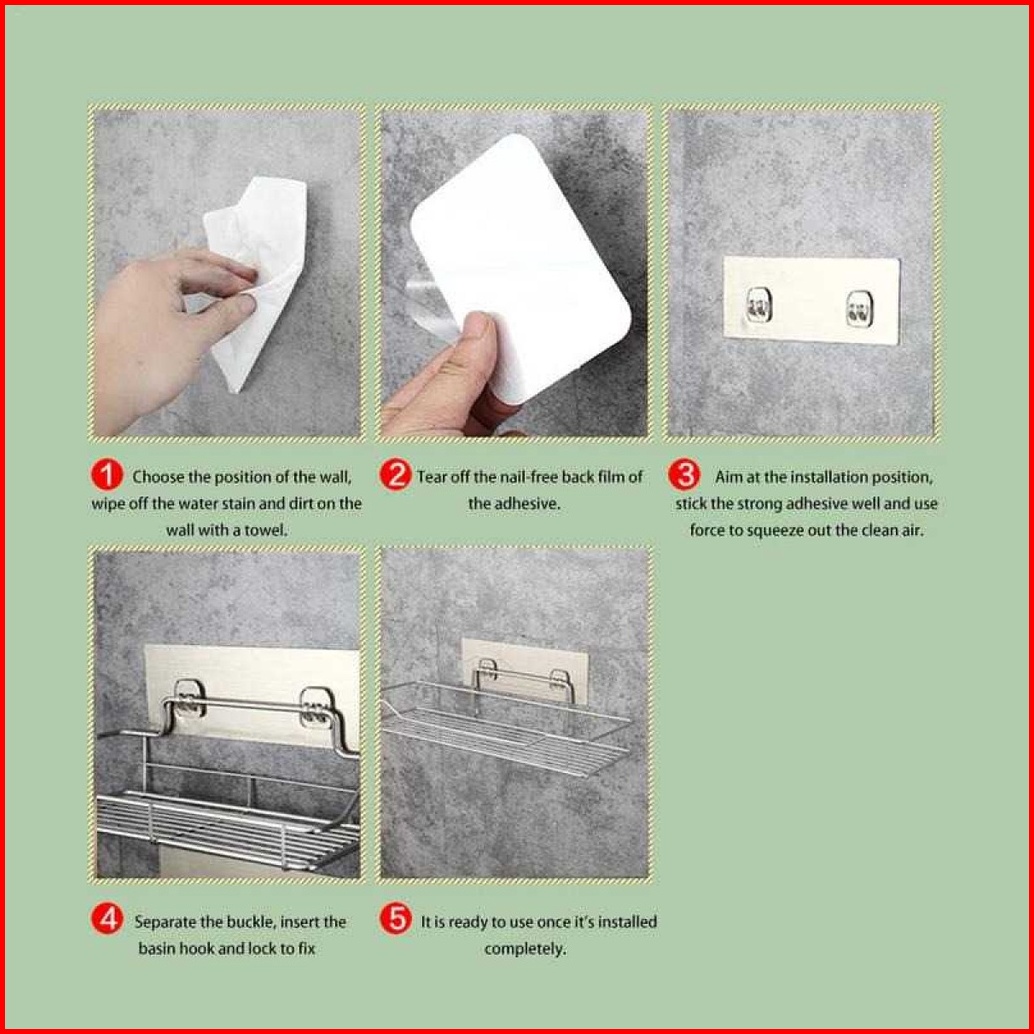 1 Choose the position of the wall, wipe off the water stain and dirt on the wall with a towel.

2 Tear off the nail-free back film of the adhesive.

3 Aim at the installation position, stick the strong adhesive well and use force to squeeze out the clean air.

4 Separate the buckle, insert the basin hook and lock to fix

5 It is ready to use once it's installed completely.