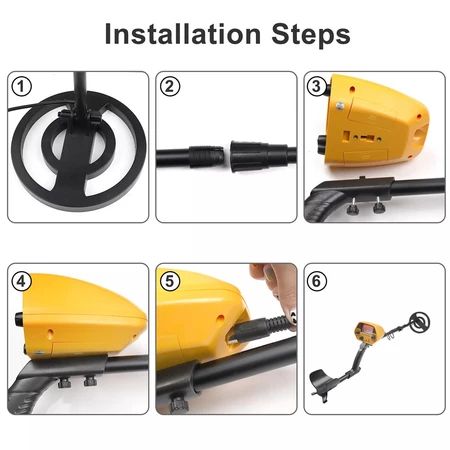 Installation Steps

1

2

3

4

5

6