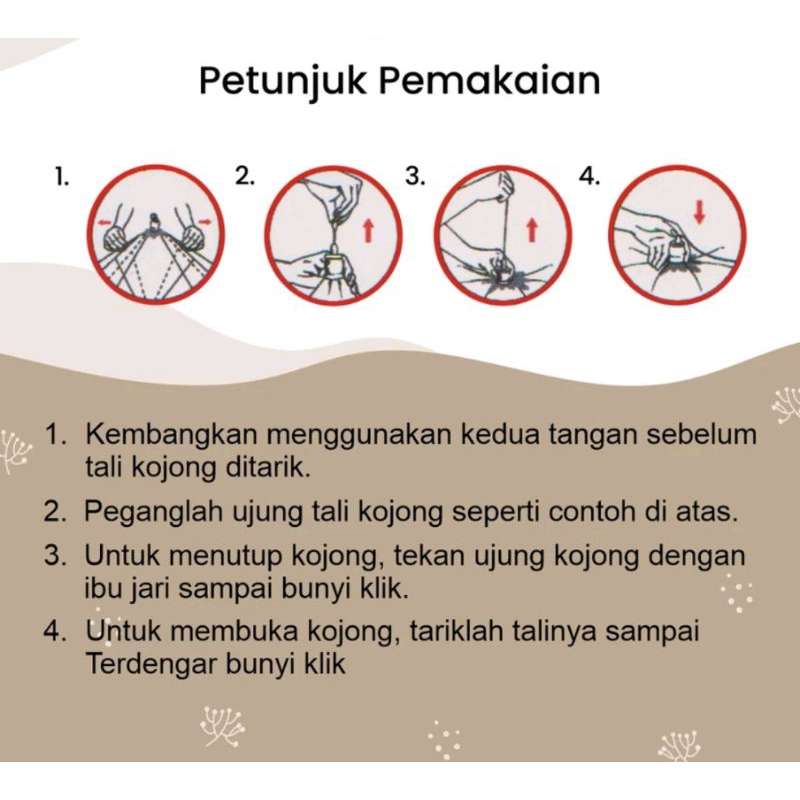 Petunjuk Pemakaian

1.

2.

3.

4.

1. Kembangkan menggunakan kedua tangan sebelum tali kojong ditarik.

2. Peganglah ujung tali kojong seperti contoh di atas.

3. Untuk menutup kojong, tekan ujung kojong dengan ibu jari sampai bunyi klik.

4. Untuk membuka kojong, tariklah talinya sampai Terdengar bunyi klik