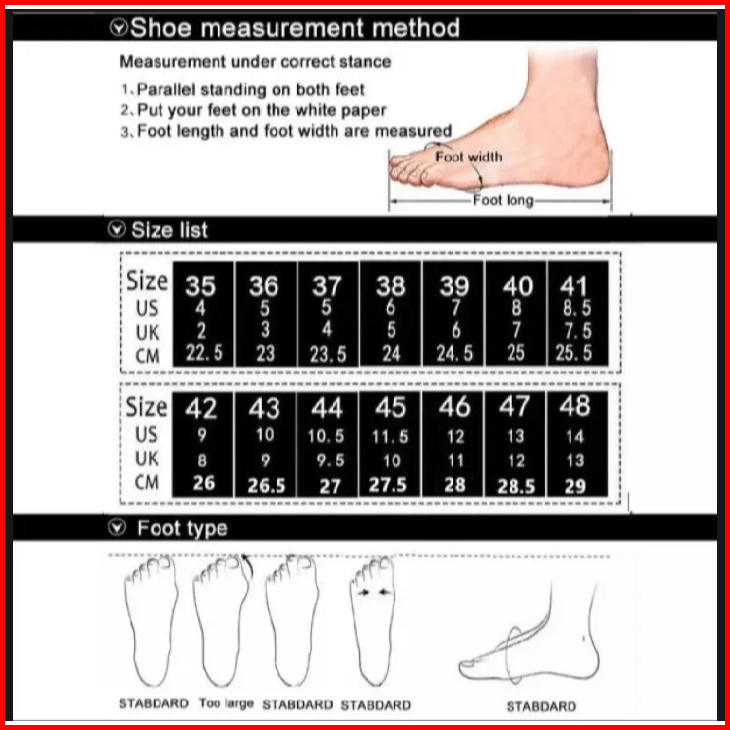 Shoe measurement method

Measurement under correct stance
1、Parallel standing on both feet
2、Put your feet on the white paper
3、Foot length and foot width are measured

Foot width
Foot long

Size list

| Size | 35 | 36 | 37 | 38 | 39 | 40 | 41 |
|---|---|---|---|---|---|---|---|
| US | 4 | 5 | 5 | 6 | 7 | 8 | 8.5 |
| UK | 2 | 3 | 4 | 5 | 6 | 7 | 7.5 |
| CM | 22.5 | 23 | 23.5 | 24 | 24.5 | 25 | 25.5 |

| Size | 42 | 43 | 44 | 45 | 46 | 47 | 48 |
|---|---|---|---|---|---|---|---|
| US | 9 | 10 | 10.5 | 11.5 | 12 | 13 | 14 |
| UK | 8 | 9 | 9.5 | 10 | 11 | 12 | 13 |
| CM | 26 | 26.5 | 27 | 27.5 | 28 | 28.5 | 29 |

Foot type

STABDARD Too large STABDARD STABDARD STABDARD