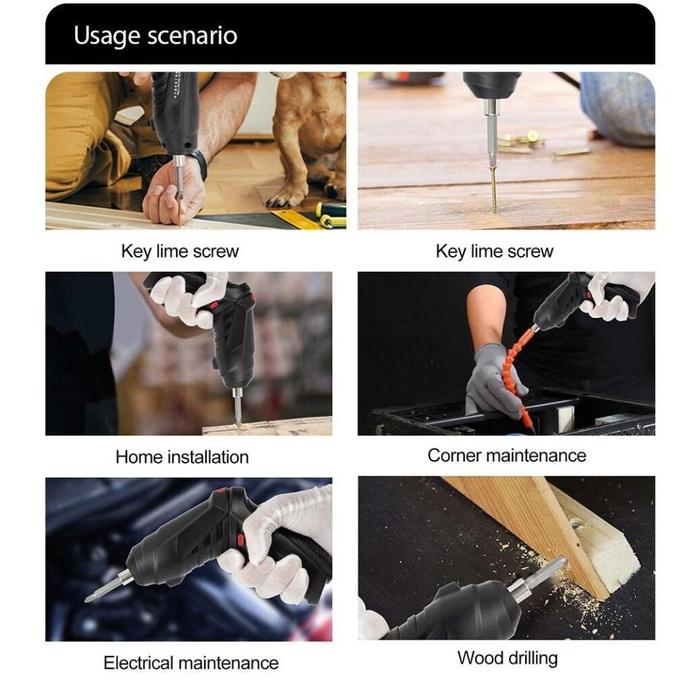 Usage scenario

Key lime screw

Key lime screw

Home installation

Corner maintenance

Electrical maintenance

Wood drilling