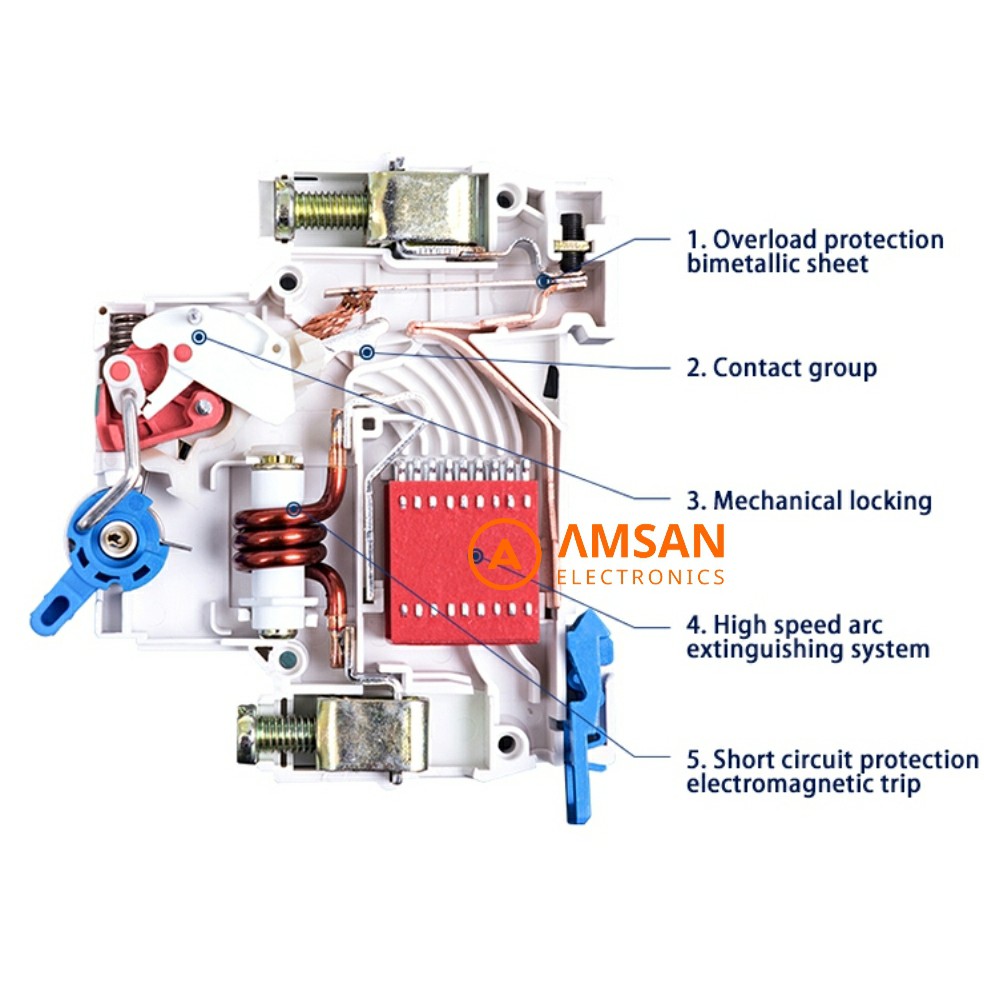 1. Overload protection bimetallic sheet

2. Contact group

3. Mechanical locking

A AMSAN ELECTRONICS

4. High speed arc extinguishing system

5. Short circuit protection electromagnetic trip