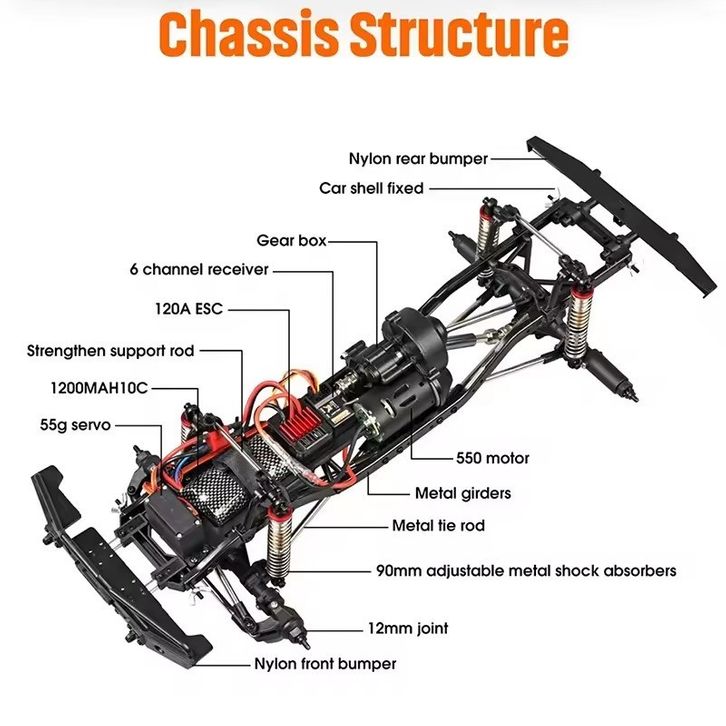 Chassis Structure

Nylon rear bumper
Car shell fixed
Gear box
6 channel receiver
120A ESC
Strengthen support rod
1200MAH10C
55g servo
550 motor
Metal girders
Metal tie rod
90mm adjustable metal shock absorbers
12mm joint
Nylon front bumper