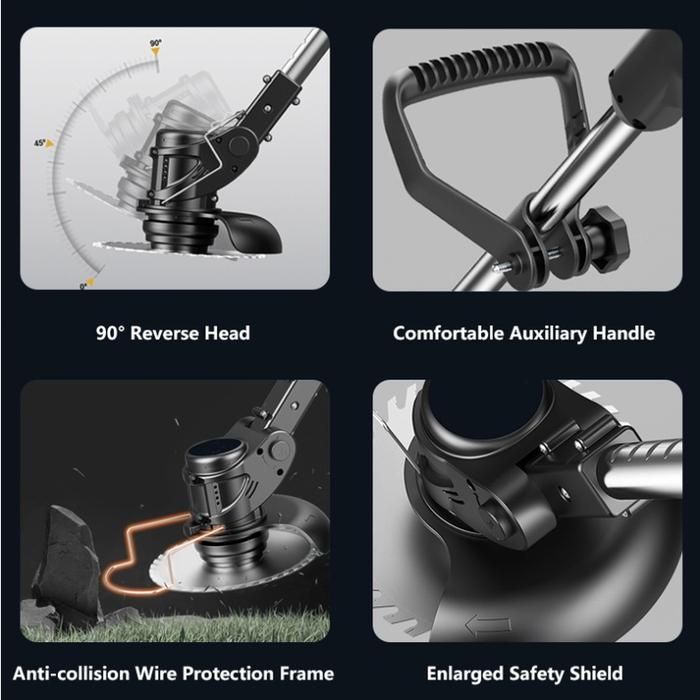 90°

45°

0°

90° Reverse Head

Comfortable Auxiliary Handle

Anti-collision Wire Protection Frame

Enlarged Safety Shield