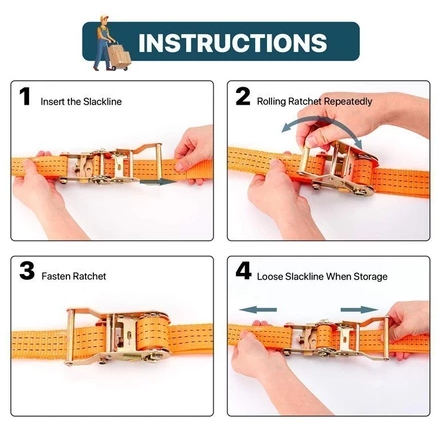 INSTRUCTIONS

1 Insert the Slackline

2 Rolling Ratchet Repeatedly

3 Fasten Ratchet

4 Loose Slackline When Storage