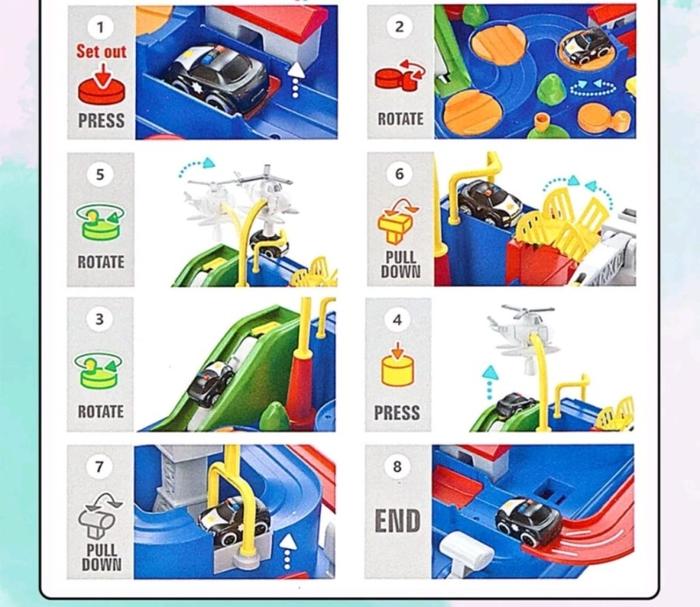 1
Set out
PRESS

2
ROTATE

5
ROTATE

6
PULL DOWN

3
ROTATE

4
PRESS

7
PULL DOWN

8
END