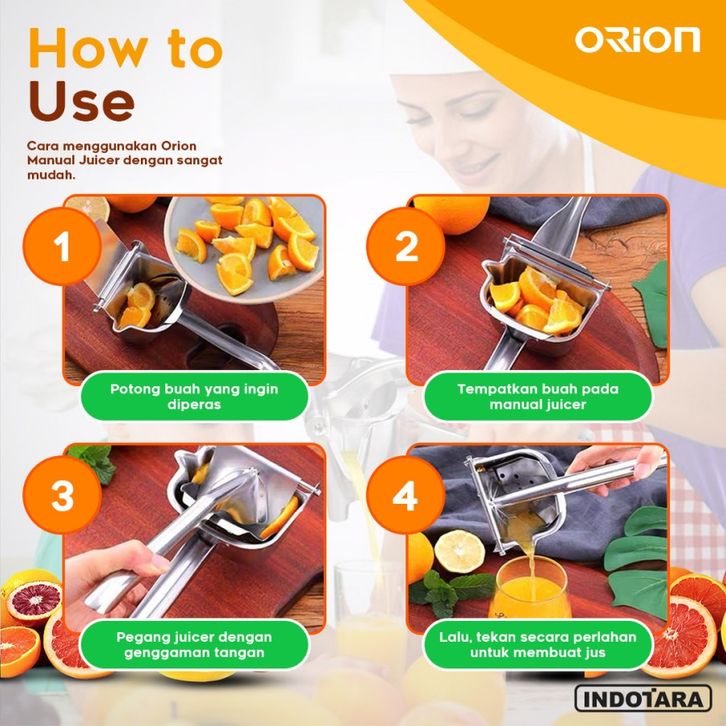 How to Use

ORION

Cara menggunakan Orion Manual Juicer dengan sangat mudah.

1

Potong buah yang ingin diperas

2

Tempatkan buah pada manual juicer

3

Pegang juicer dengan genggaman tangan

4

Lalu, tekan secara perlahan untuk membuat jus

INDOTARA