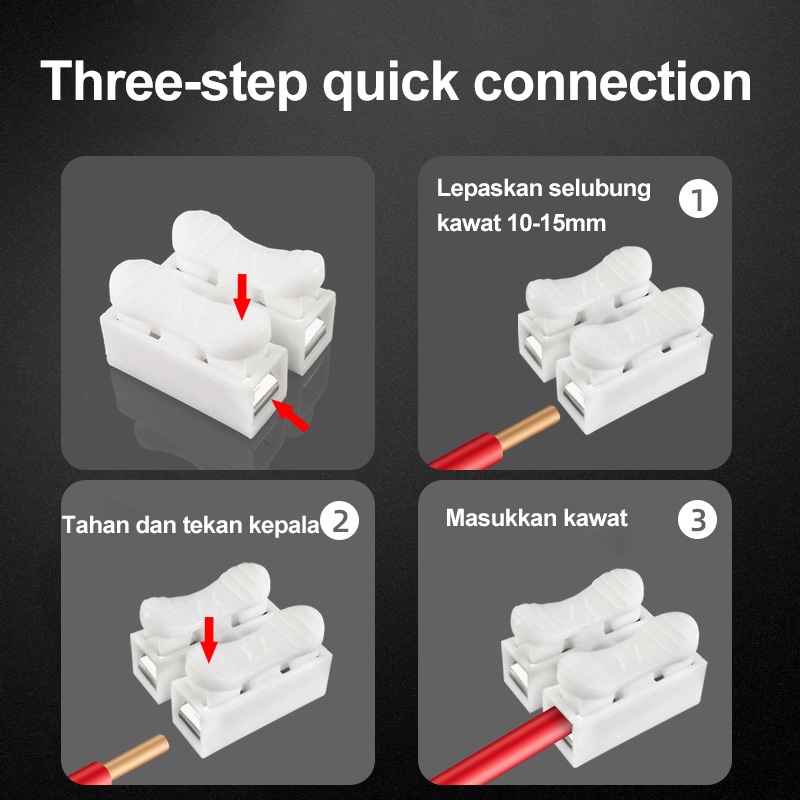 Three-step quick connection

Lepaskan selubung kawat 10-15mm

1

Tahan dan tekan kepala

2

Masukkan kawat

3