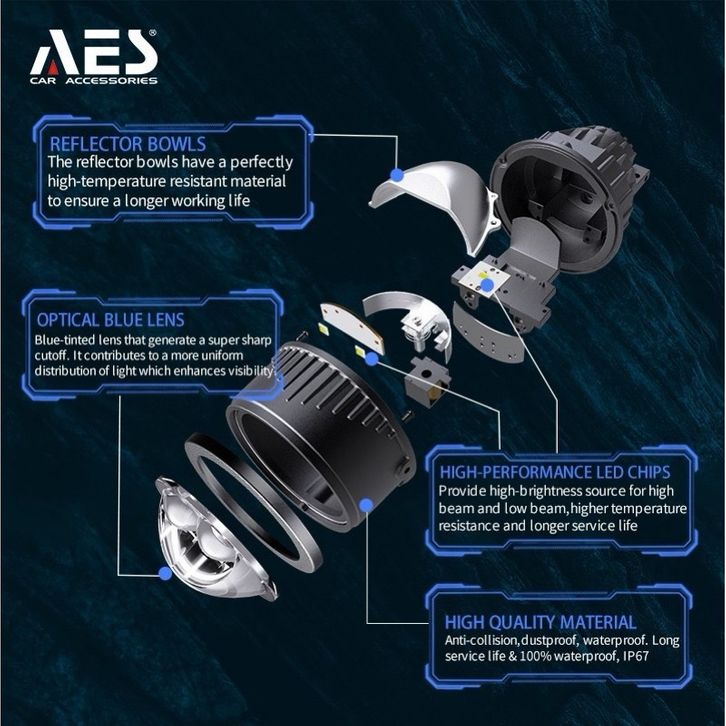 AES®
CAR ACCESSORIES

REFLECTOR BOWLS
The reflector bowls have a perfectly high-temperature resistant material to ensure a longer working life

OPTICAL BLUE LENS
Blue-tinted lens that generate a super sharp cutoff. It contributes to a more uniform distribution of light which enhances visibility.

HIGH-PERFORMANCE LED CHIPS
Provide high-brightness source for high beam and low beam,higher temperature resistance and longer service life

HIGH QUALITY MATERIAL
Anti-collision,dustproof, waterproof. Long service life & 100% waterproof, IP67