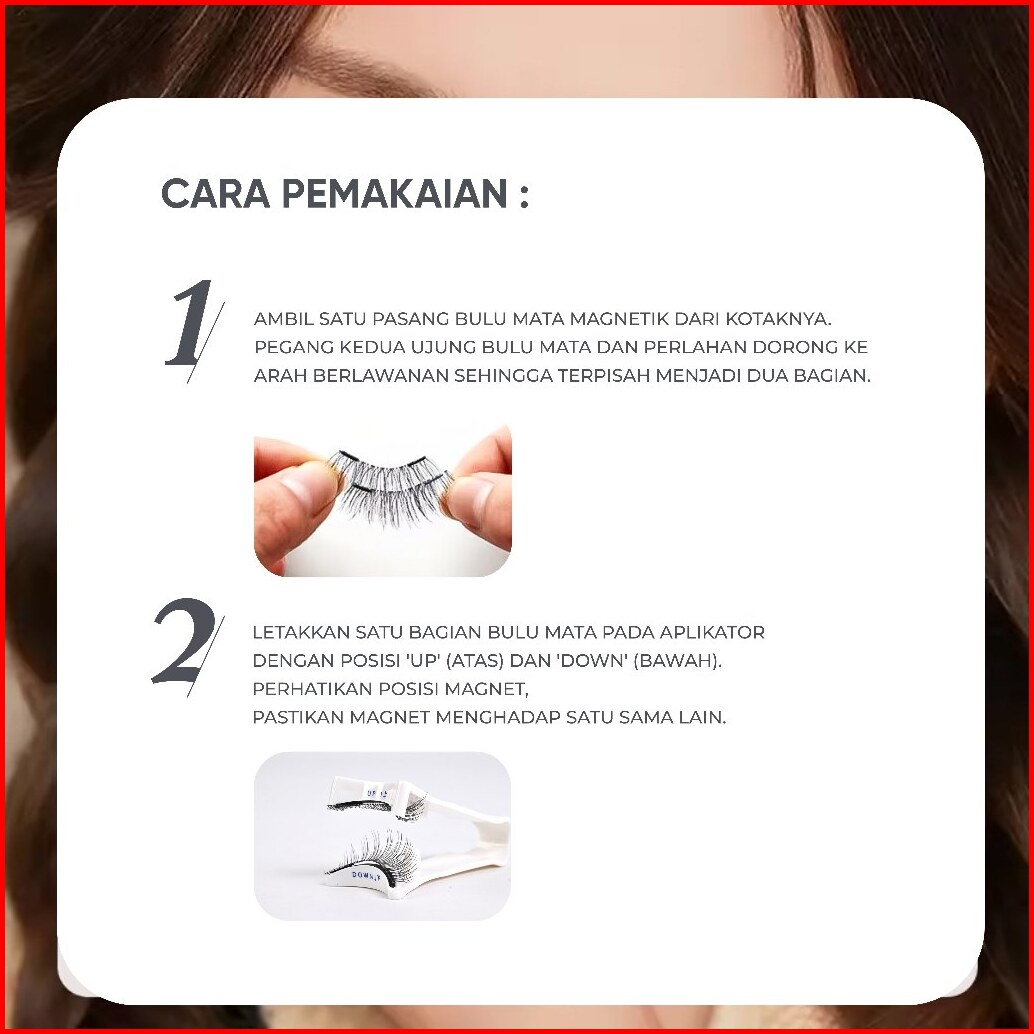 CARA PEMAKAIAN :

1

AMBIL SATU PASANG BULU MATA MAGNETIK DARI KOTAKNYA. PEGANG KEDUA UJUNG BULU MATA DAN PERLAHAN DORONG KE ARAH BERLAWANAN SEHINGGA TERPISAH MENJADI DUA BAGIAN.

2

LETAKKAN SATU BAGIAN BULU MATA PADA APLIKATOR DENGAN POSISI 'UP' (ATAS) DAN 'DOWN' (BAWAH).
PERHATIKAN POSISI MAGNET,
PASTIKAN MAGNET MENGHADAP SATU SAMA LAIN.

UP

DOWN