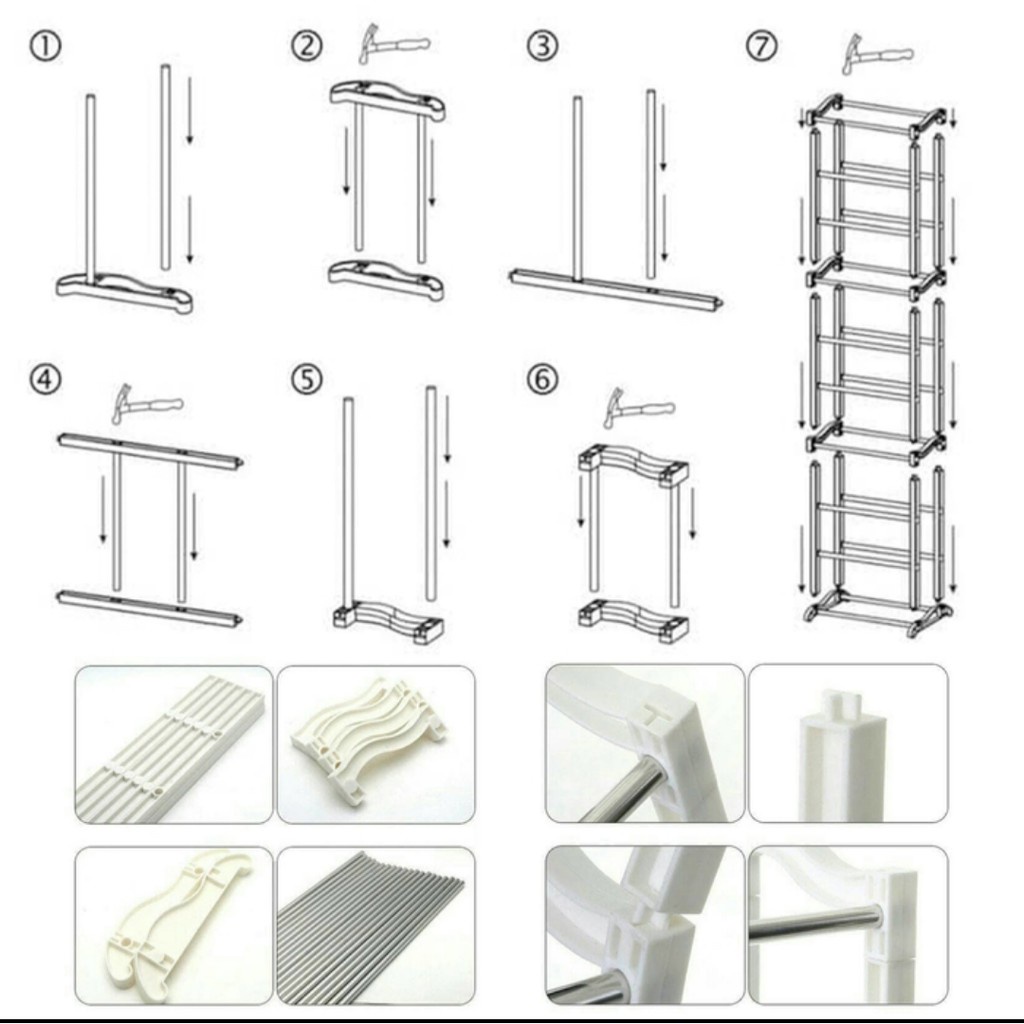 ①
②
③
⑦
④
⑤
⑥