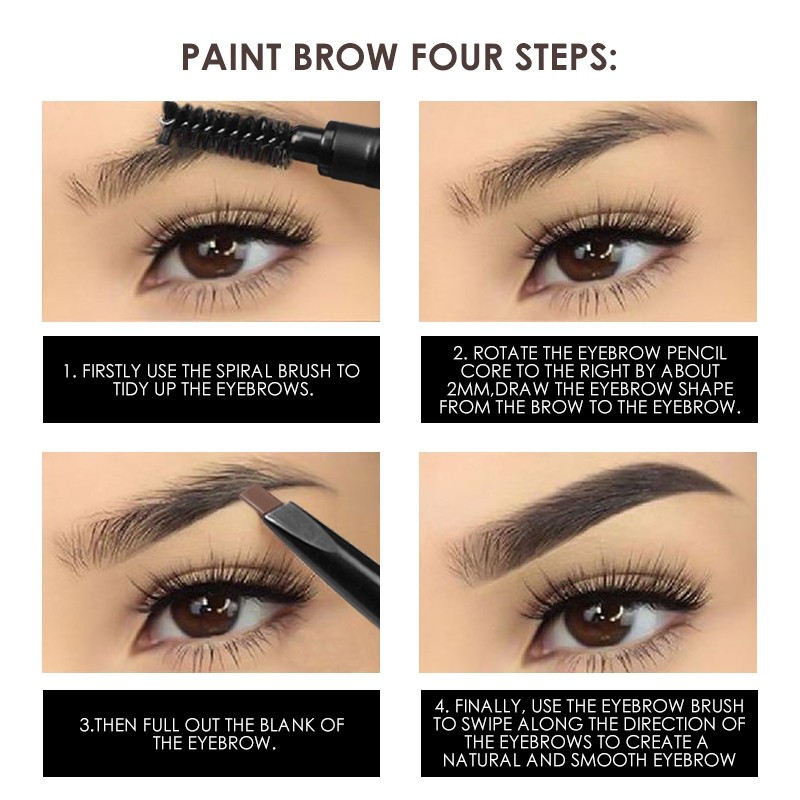 PAINT BROW FOUR STEPS:

1. FIRSTLY USE THE SPIRAL BRUSH TO TIDY UP THE EYEBROWS.

2. ROTATE THE EYEBROW PENCIL CORE TO THE RIGHT BY ABOUT 2MM,DRAW THE EYEBROW SHAPE FROM THE BROW TO THE EYEBROW.

3.THEN FULL OUT THE BLANK OF THE EYEBROW.

4. FINALLY, USE THE EYEBROW BRUSH TO SWIPE ALONG THE DIRECTION OF THE EYEBROWS TO CREATE A NATURAL AND SMOOTH EYEBROW