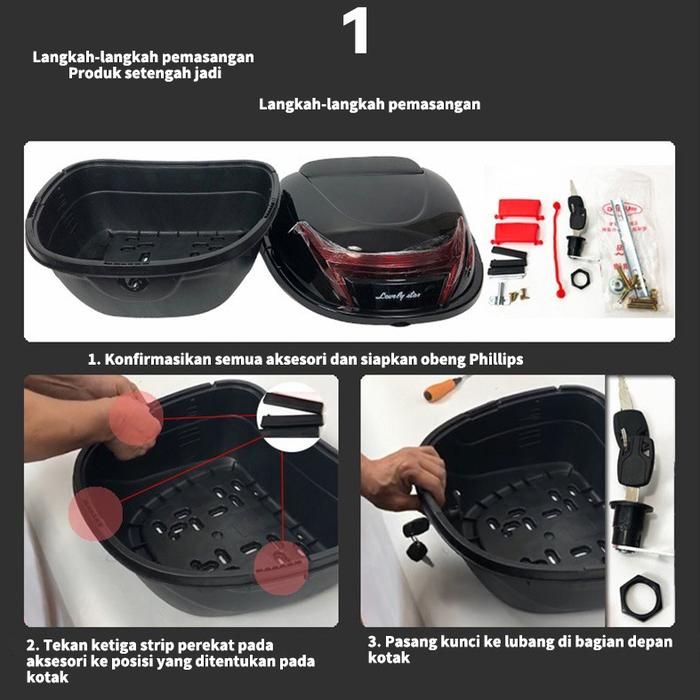 1

Langkah-langkah pemasangan
Produk setengah jadi

Langkah-langkah pemasangan

Lovely star

1. Konfirmasikan semua aksesori dan siapkan obeng Phillips

2. Tekan ketiga strip perekat pada aksesori ke posisi yang ditentukan pada kotak

3. Pasang kunci ke lubang di bagian depan kotak