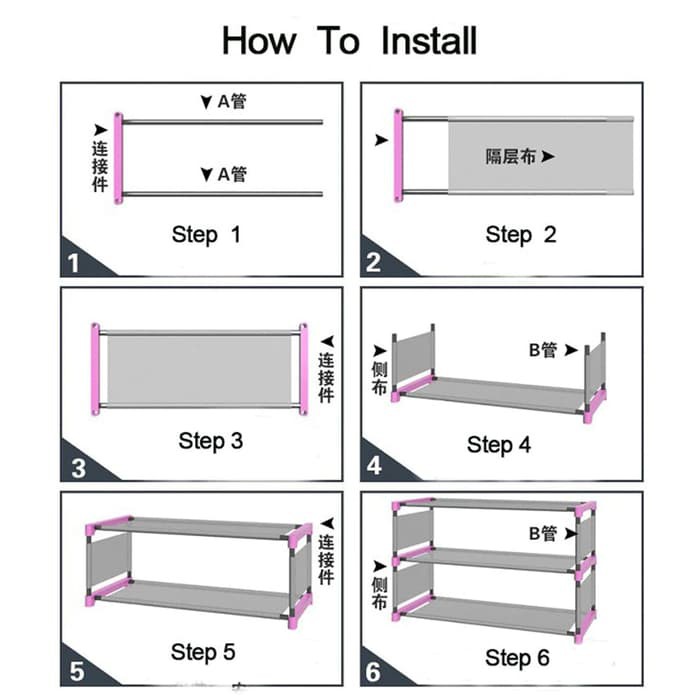 How To Install

A管

连接件

A管

Step 1

1

隔层布

Step 2

2

连接件

Step 3

3

侧布

B管

Step 4

4

连接件

Step 5

5

B管

侧布

Step 6

6