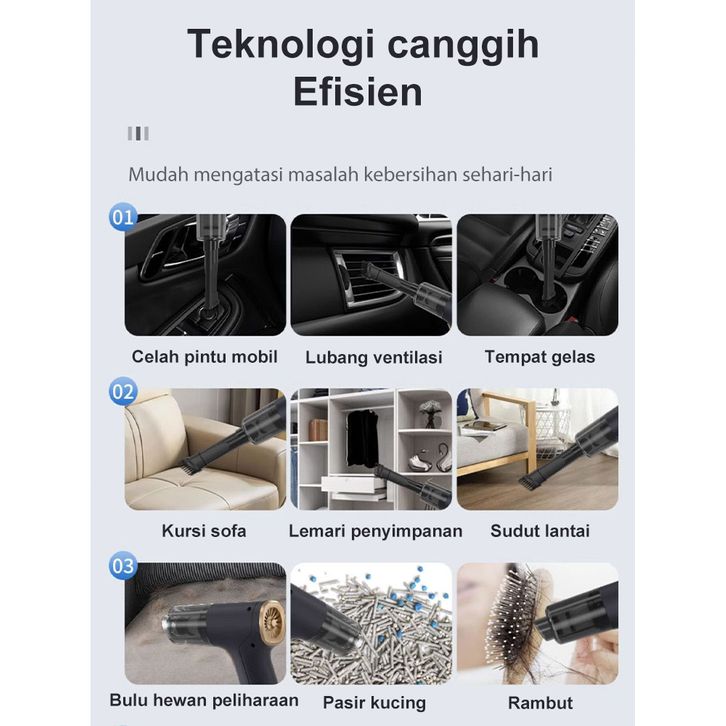 Teknologi canggih
Efisien

Mudah mengatasi masalah kebersihan sehari-hari

01

Celah pintu mobil

Lubang ventilasi

Tempat gelas

02

Kursi sofa

Lemari penyimpanan

Sudut lantai

03

Bulu hewan peliharaan

Pasir kucing

Rambut