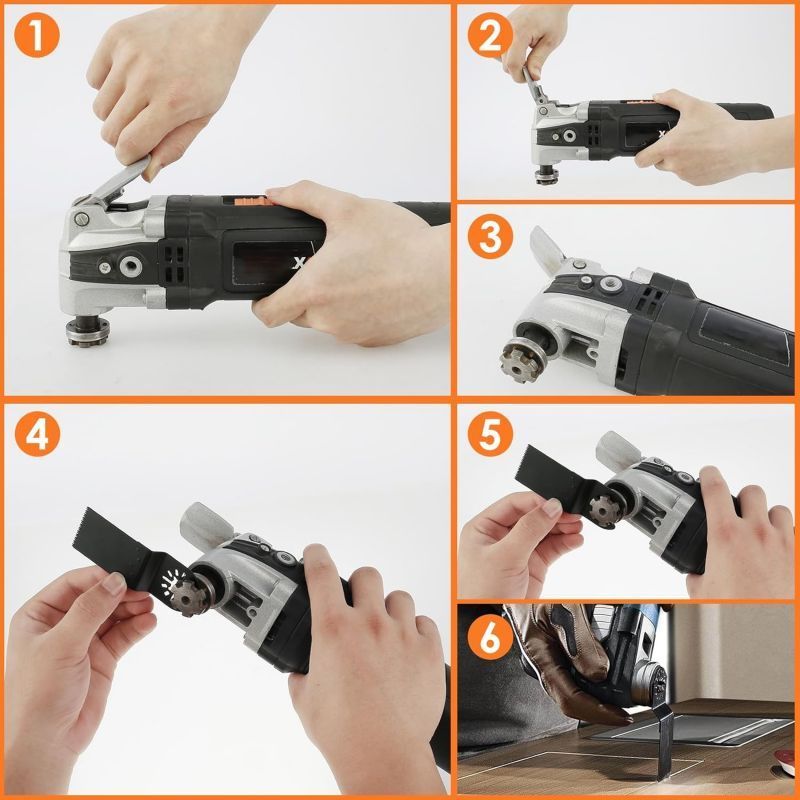 1
X
2
X
3
4
5
6