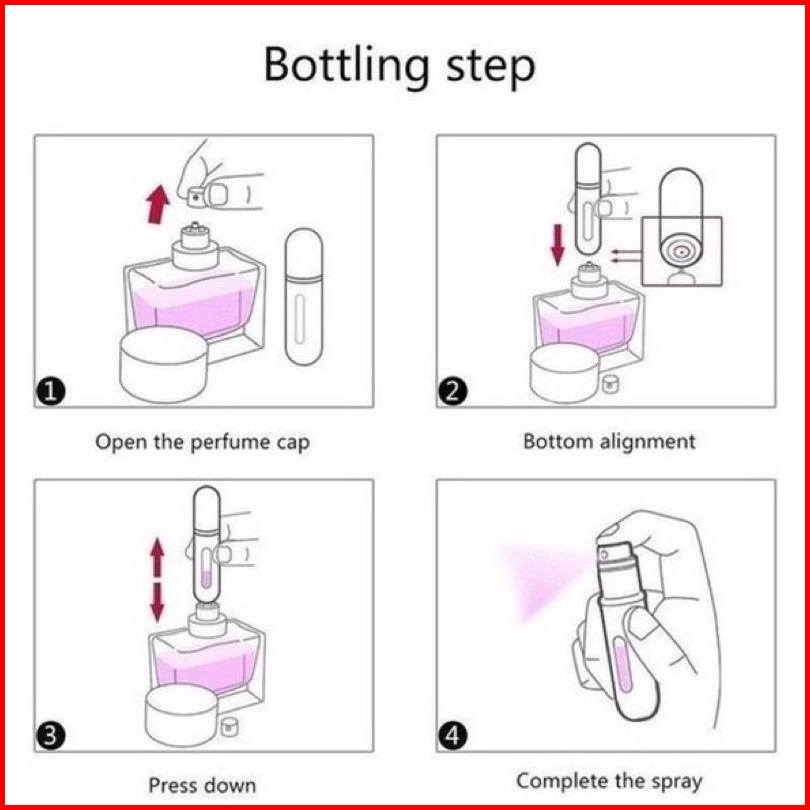 Bottling step

1

Open the perfume cap

2

Bottom alignment

3

Press down

4

Complete the spray