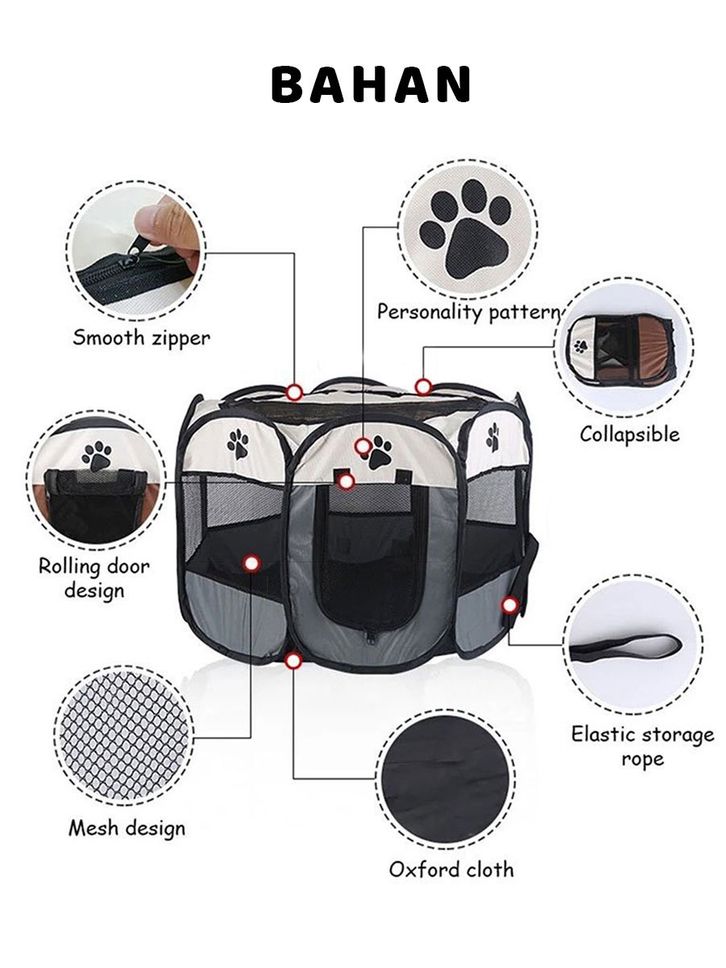 BAHAN

Smooth zipper

Personality pattern

Collapsible

Rolling door design

Elastic storage rope

Mesh design

Oxford cloth