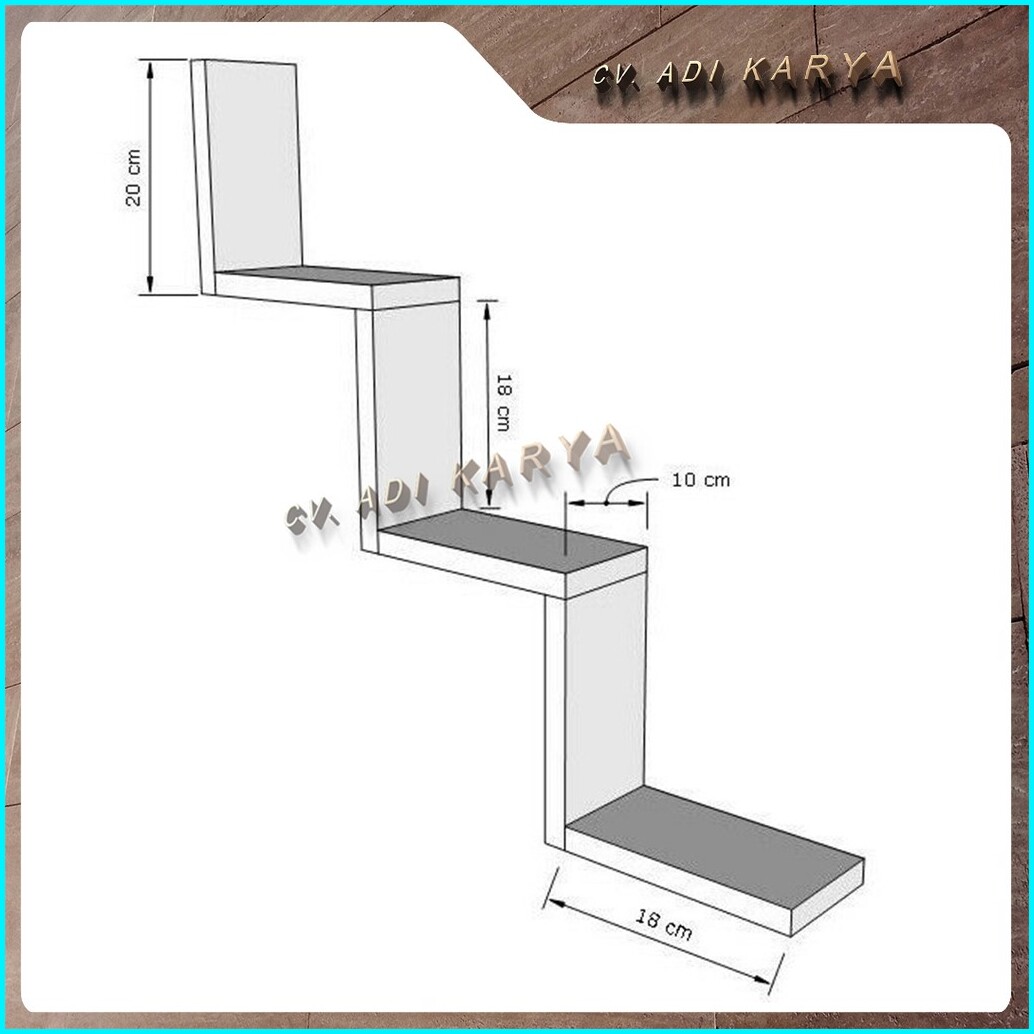 CV. ADI KARYA

20 cm

18 cm

CV. ADI KARYA

10 cm

18 cm