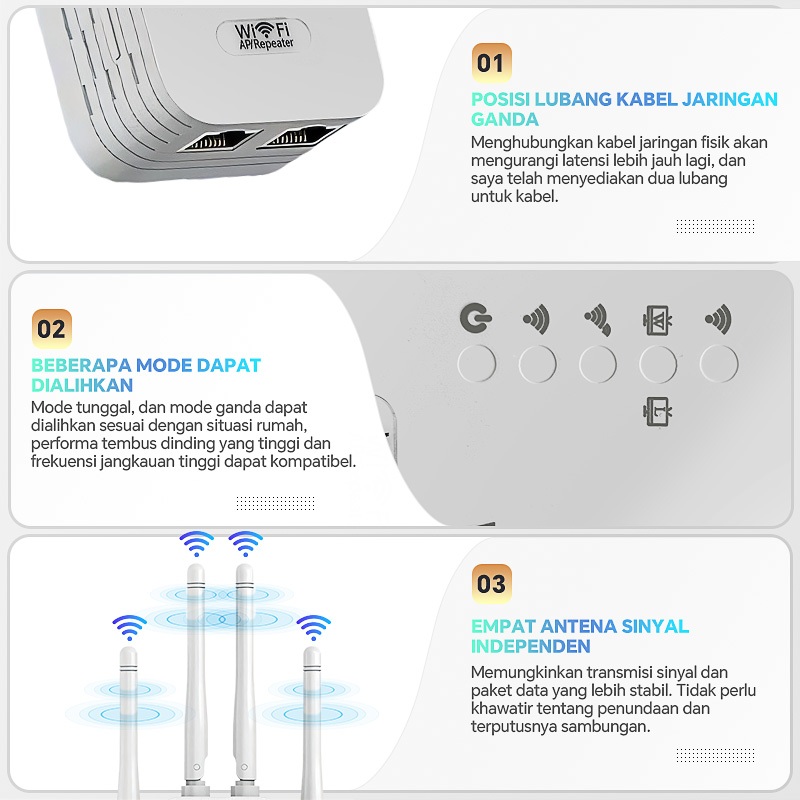 WiFi
AP/Repeater

01

POSISI LUBANG KABEL JARINGAN GANDA

Menghubungkan kabel jaringan fisik akan mengurangi latensi lebih jauh lagi, dan saya telah menyediakan dua lubang untuk kabel.

02

BEBERAPA MODE DAPAT DIALIHKAN

Mode tunggal, dan mode ganda dapat dialihkan sesuai dengan situasi rumah, performa tembus dinding yang tinggi dan frekuensi jangkauan tinggi dapat kompatibel.

03

EMPAT ANTENA SINYAL INDEPENDEN

Memungkinkan transmisi sinyal dan paket data yang lebih stabil. Tidak perlu khawatir tentang penundaan dan terputusnya sambungan.