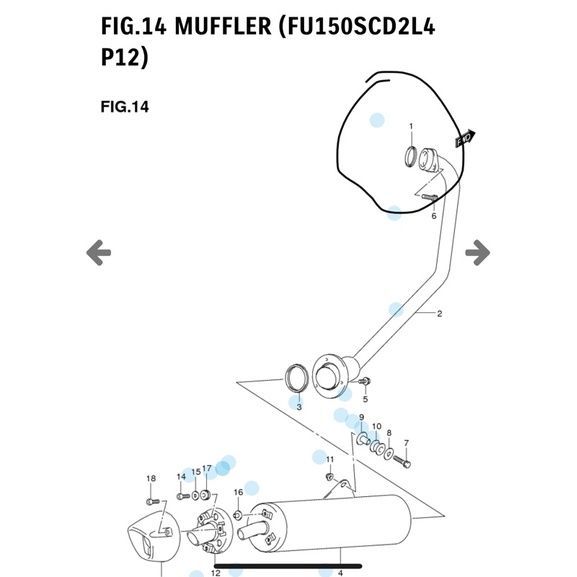 FIG.14 MUFFLER (FU150SCD2L4 P12)

FIG.14

1
FWD
6
2
3
5
9
10
8
7
11
18
14
15
17
16
12
4